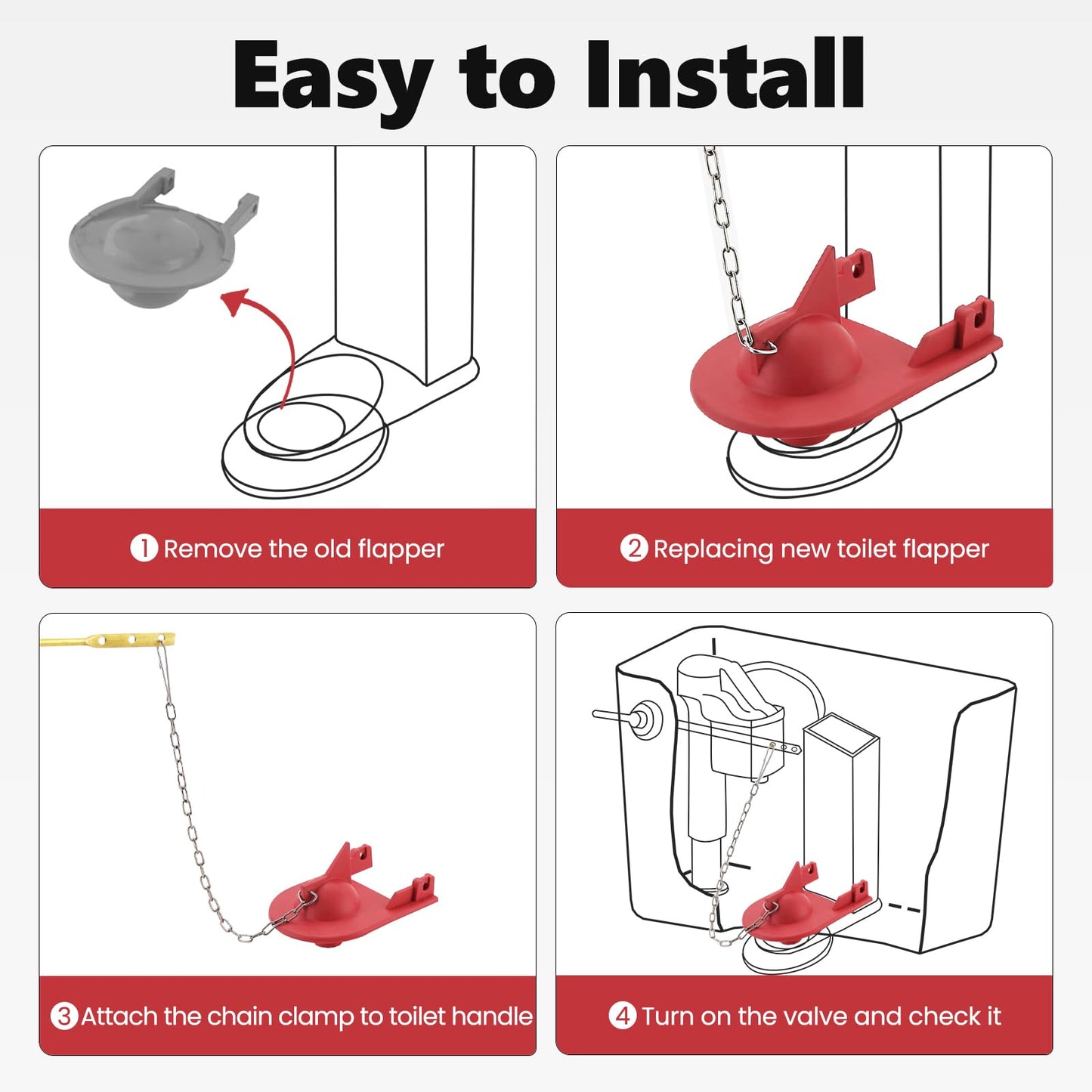 Easy to Install

1 Remove the old flapper

2 Replacing new toilet flapper

3 Attach the chain clamp to toilet handle

4 Turn on the valve and check it