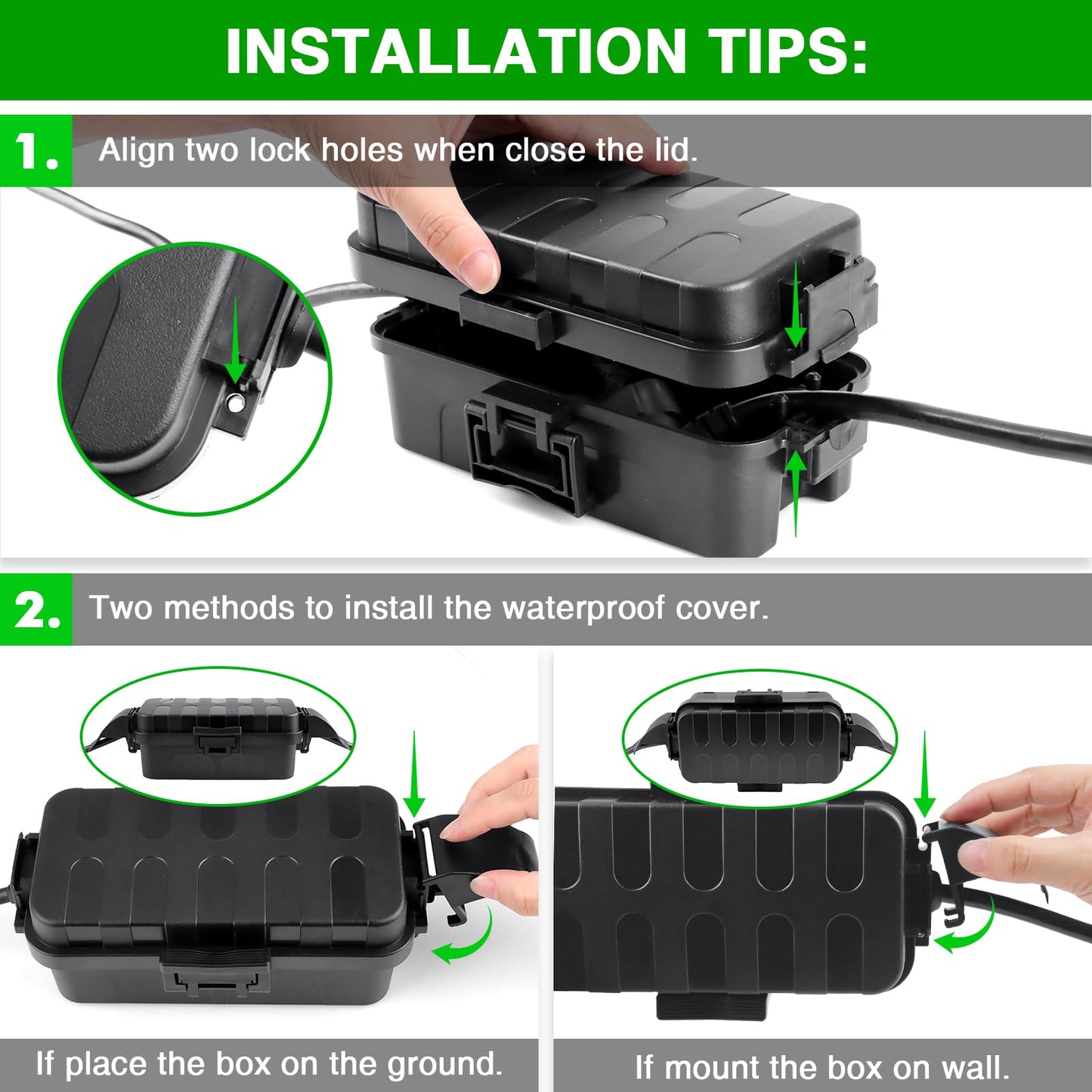 INSTALLATION TIPS:

1. Align two lock holes when close the lid.

2. Two methods to install the waterproof cover.

If place the box on the ground.

If mount the box on wall.