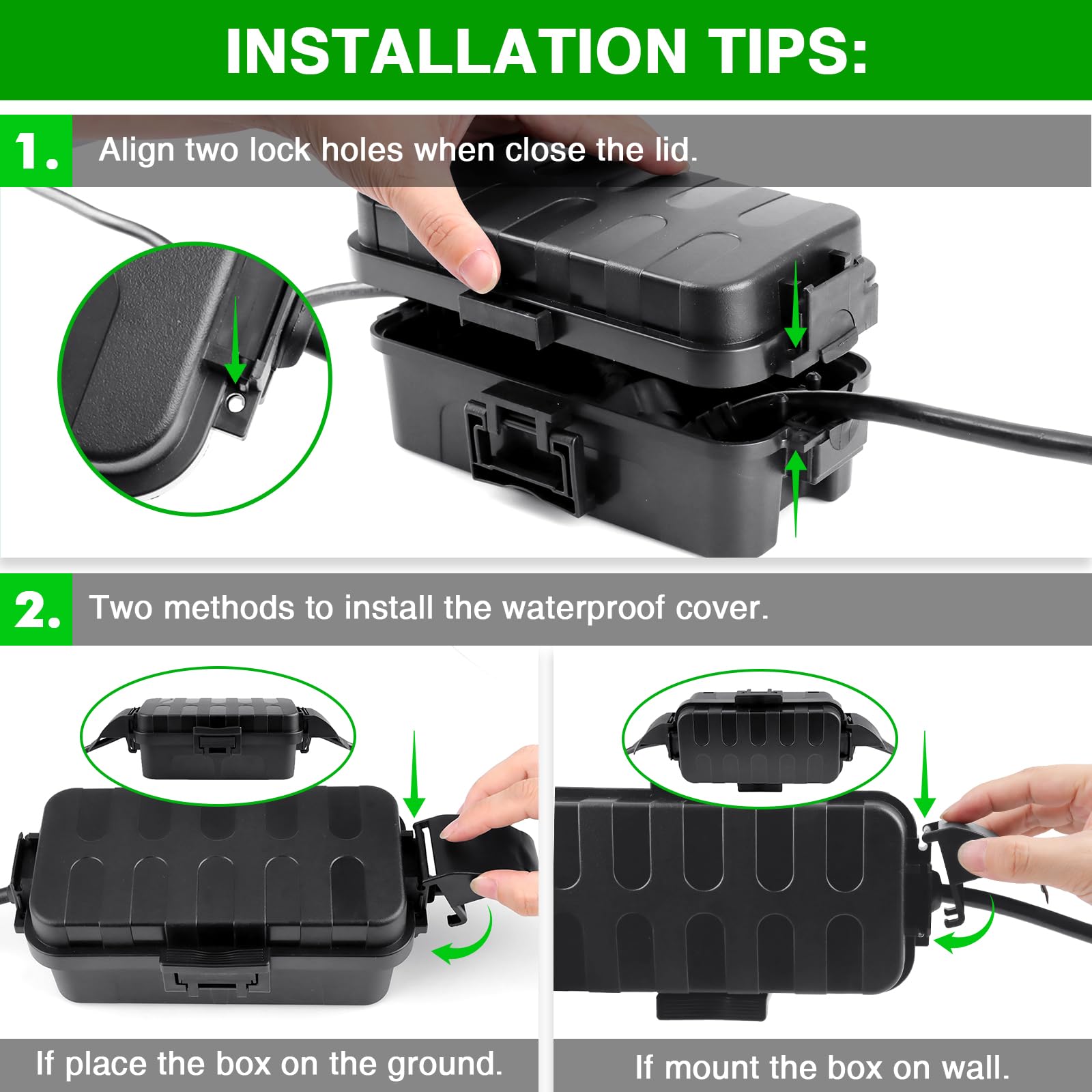 INSTALLATION TIPS:

1. Align two lock holes when close the lid.

2. Two methods to install the waterproof cover.

If place the box on the ground.

If mount the box on wall.