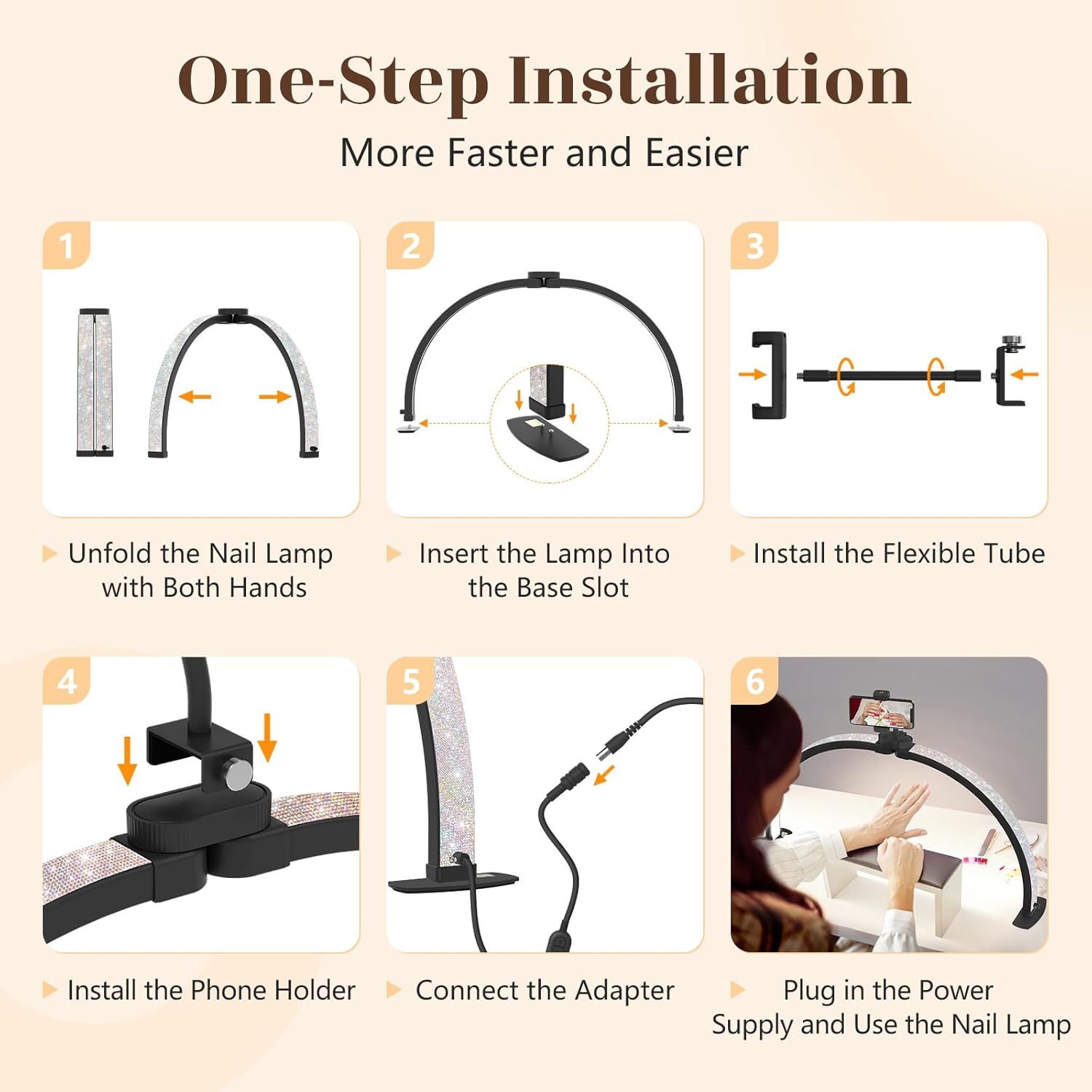 One-Step Installation

More Faster and Easier

1

Unfold the Nail Lamp with Both Hands

2

Insert the Lamp Into the Base Slot

3

Install the Flexible Tube

4

Install the Phone Holder

5

Connect the Adapter

6

Plug in the Power Supply and Use the Nail Lamp