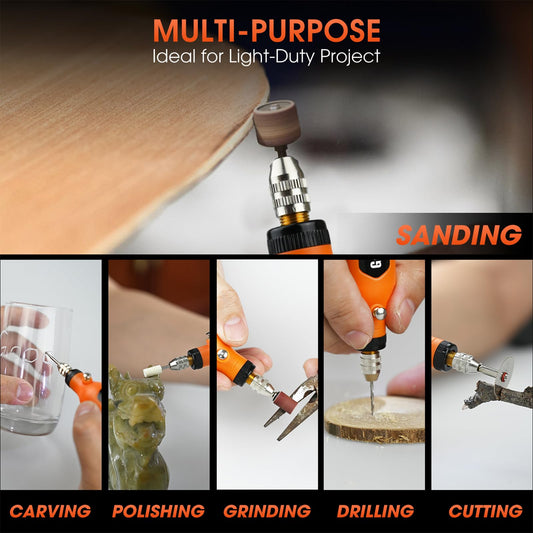 MULTI-PURPOSE
Ideal for Light-Duty Project

SANDING

CARVING POLISHING GRINDING DRILLING CUTTING