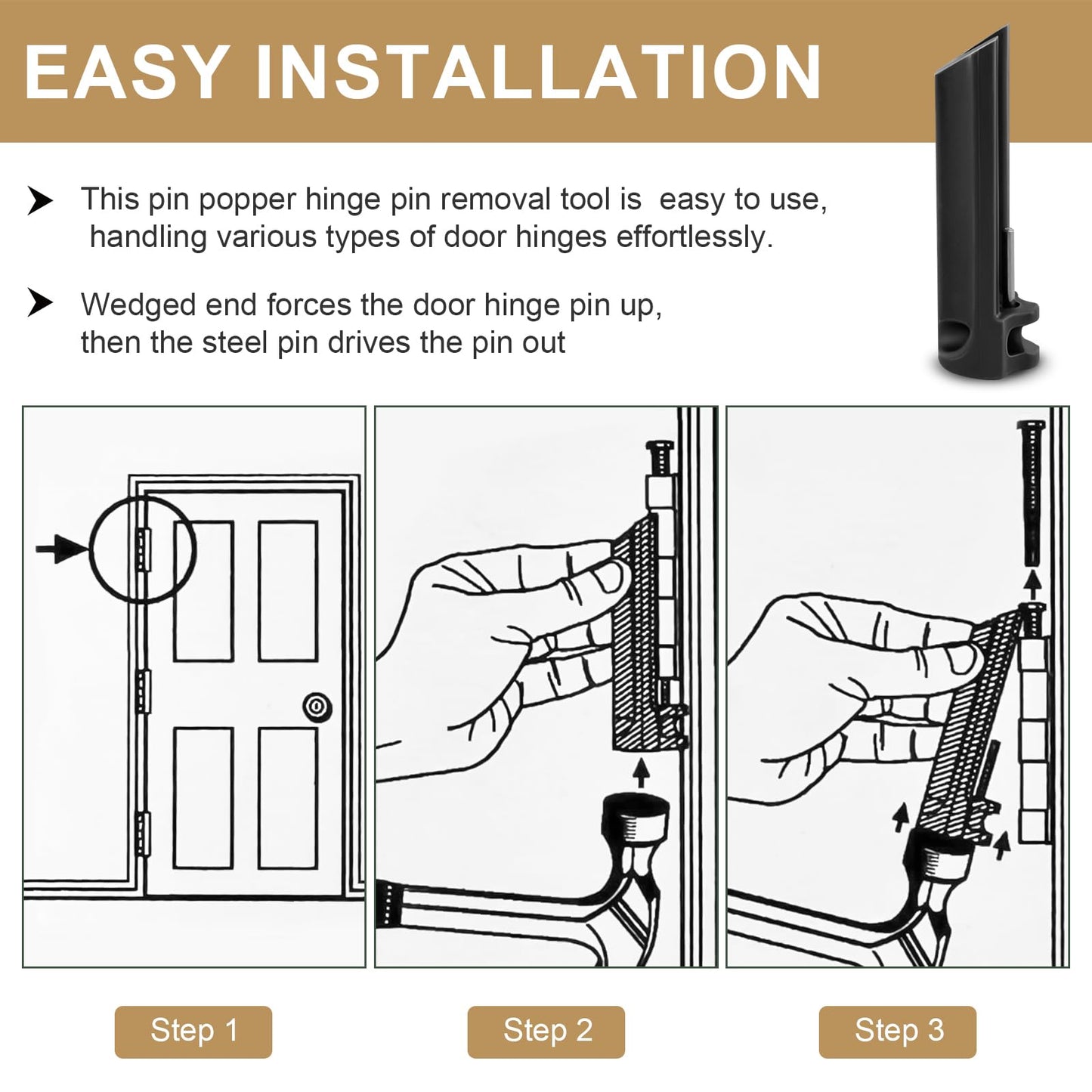 EASY INSTALLATION

This pin popper hinge pin removal tool is easy to use, handling various types of door hinges effortlessly.

Wedged end forces the door hinge pin up, then the steel pin drives the pin out

Step 1

Step 2

Step 3