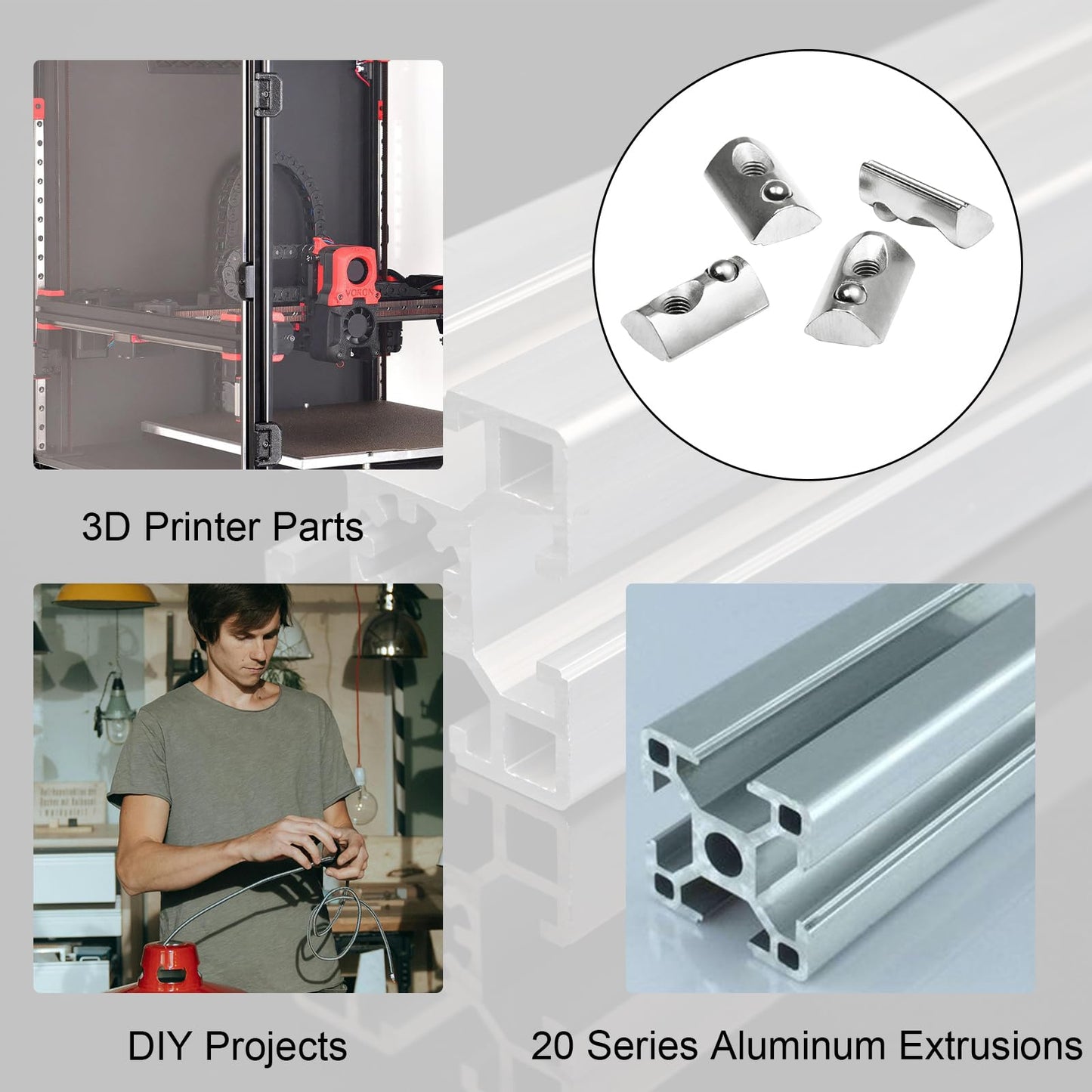 VORON

3D Printer Parts

DIY Projects

20 Series Aluminum Extrusions