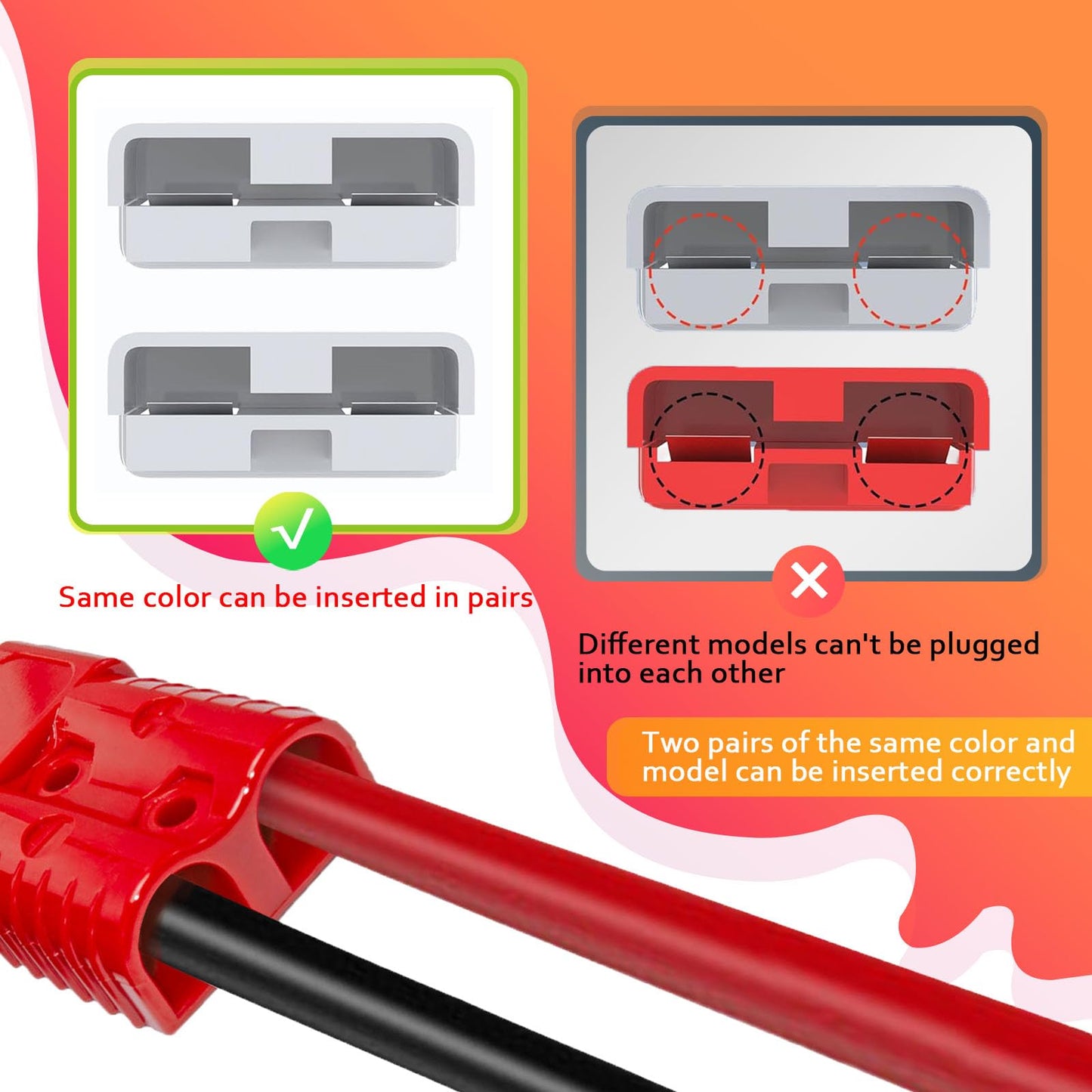 Same color can be inserted in pairs

Different models can't be plugged into each other

Two pairs of the same color and model can be inserted correctly