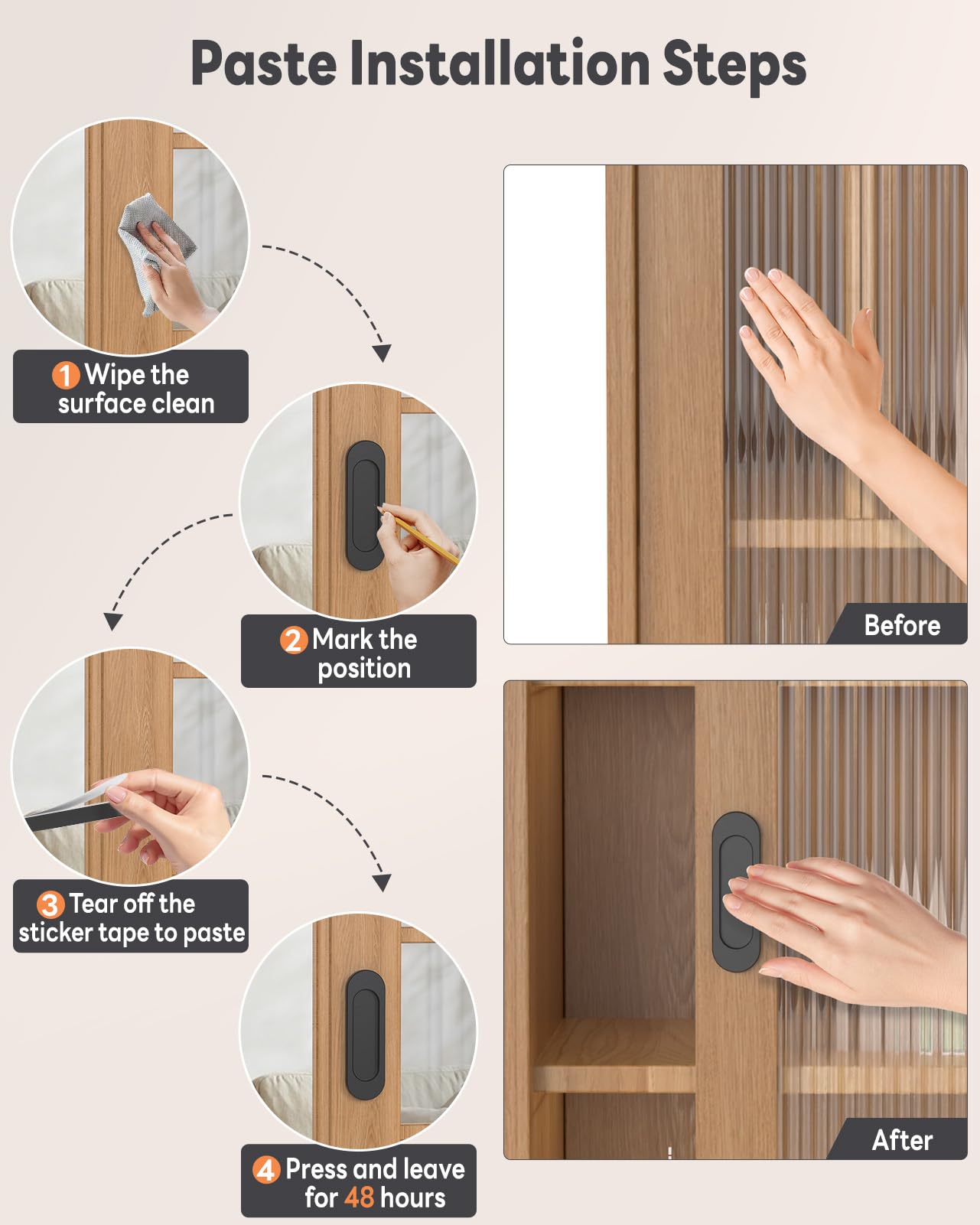 Paste Installation Steps

1 Wipe the surface clean

2 Mark the position

3 Tear off the sticker tape to paste

4 Press and leave for 48 hours

Before

After