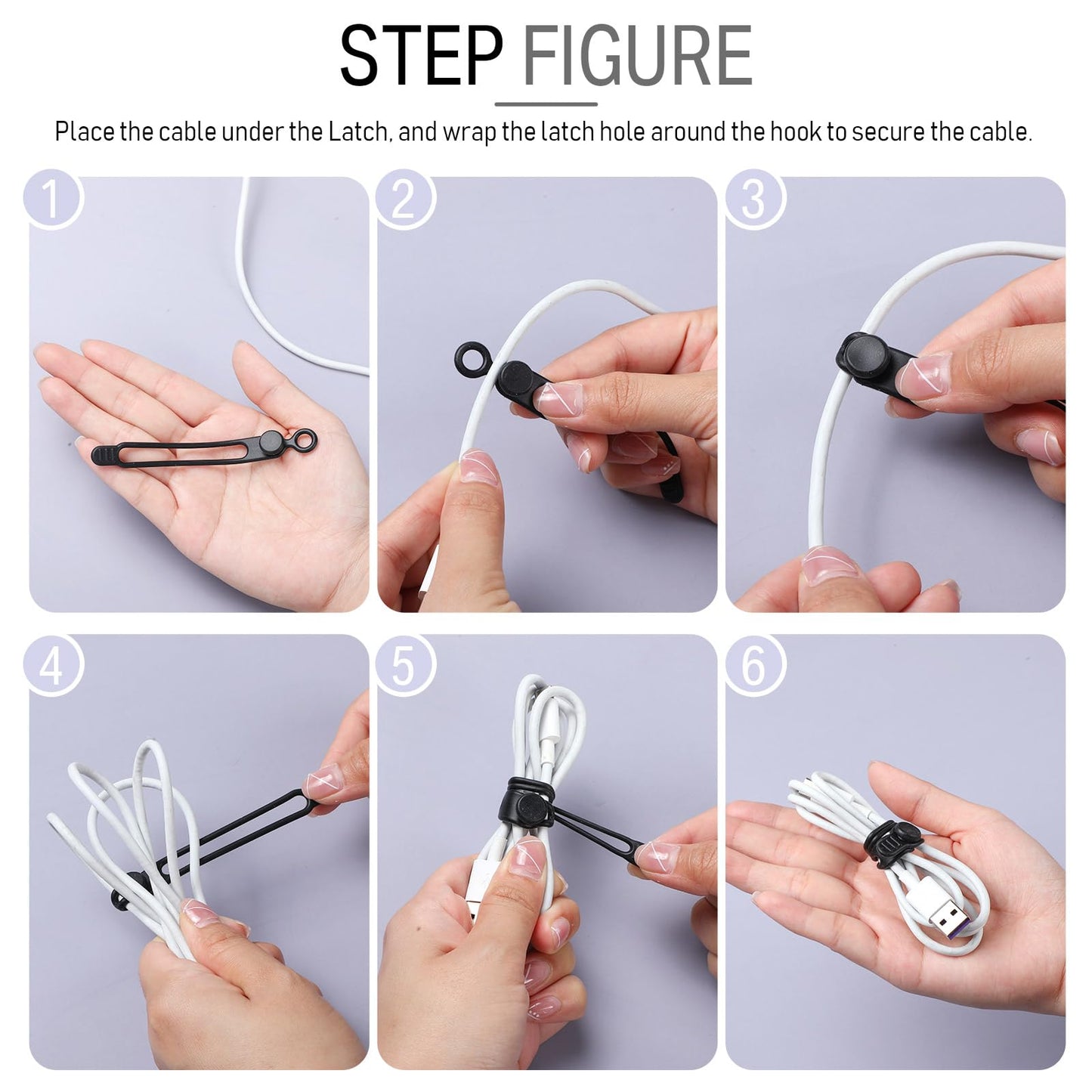 STEP FIGURE

Place the cable under the Latch, and wrap the latch hole around the hook to secure the cable.

1

2

3

4

5

6