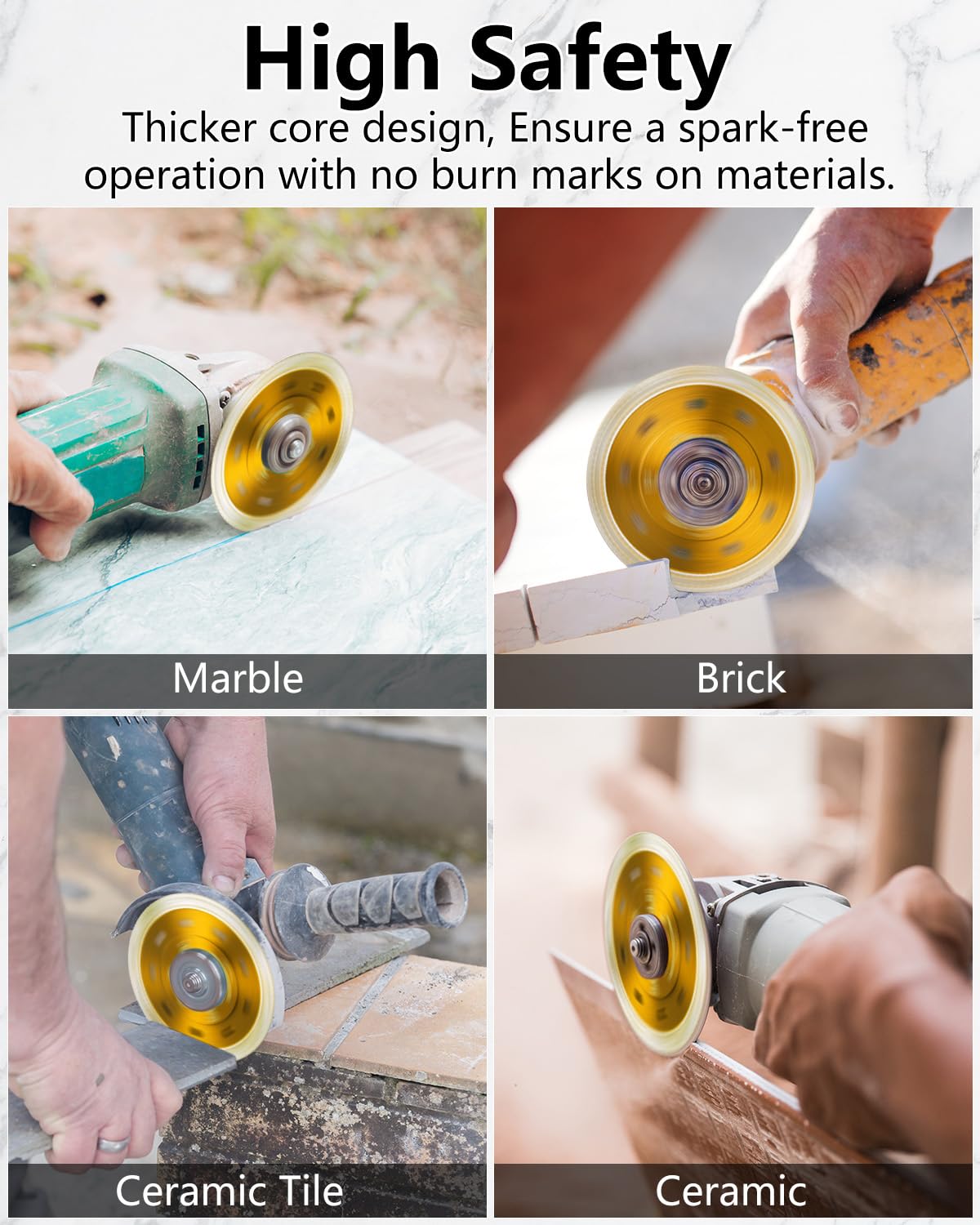 High Safety
Thicker core design, Ensure a spark-free operation with no burn marks on materials.

Marble

Brick

Ceramic Tile

Ceramic