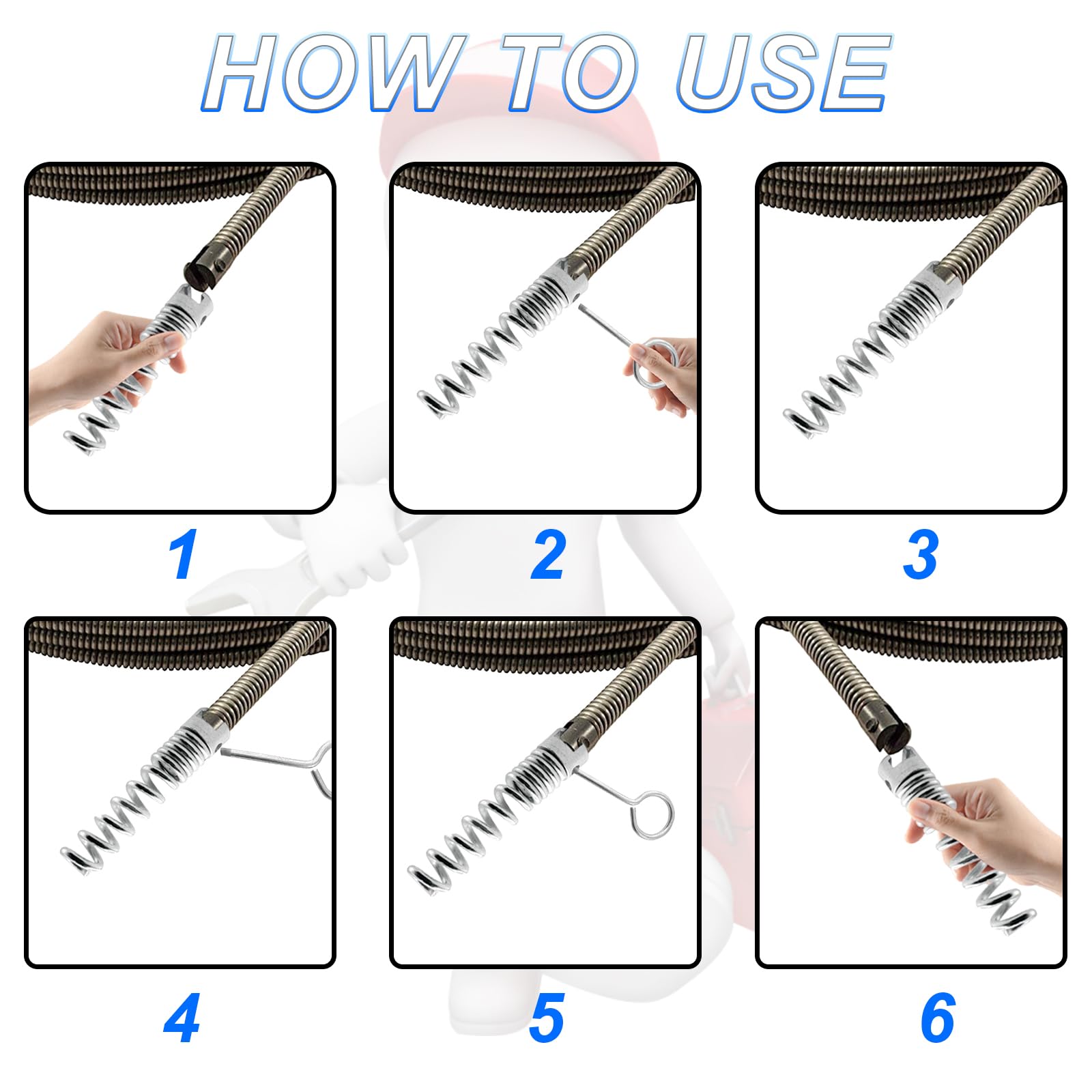 HOW TO USE

1

2

3

4

5

6