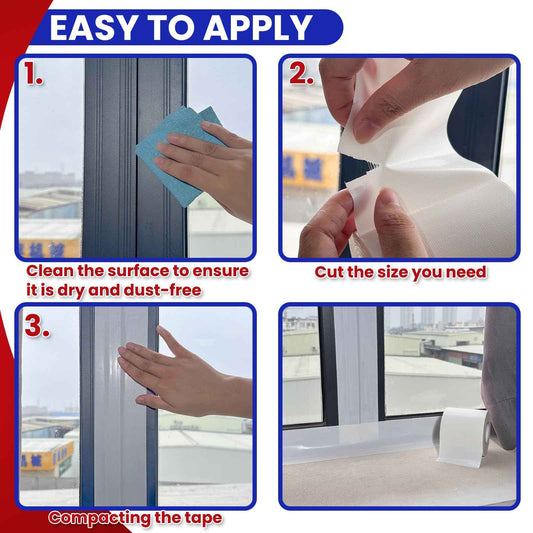 EASY TO APPLY

1.

Clean the surface to ensure it is dry and dust-free

2.

Cut the size you need

3.

Compacting the tape