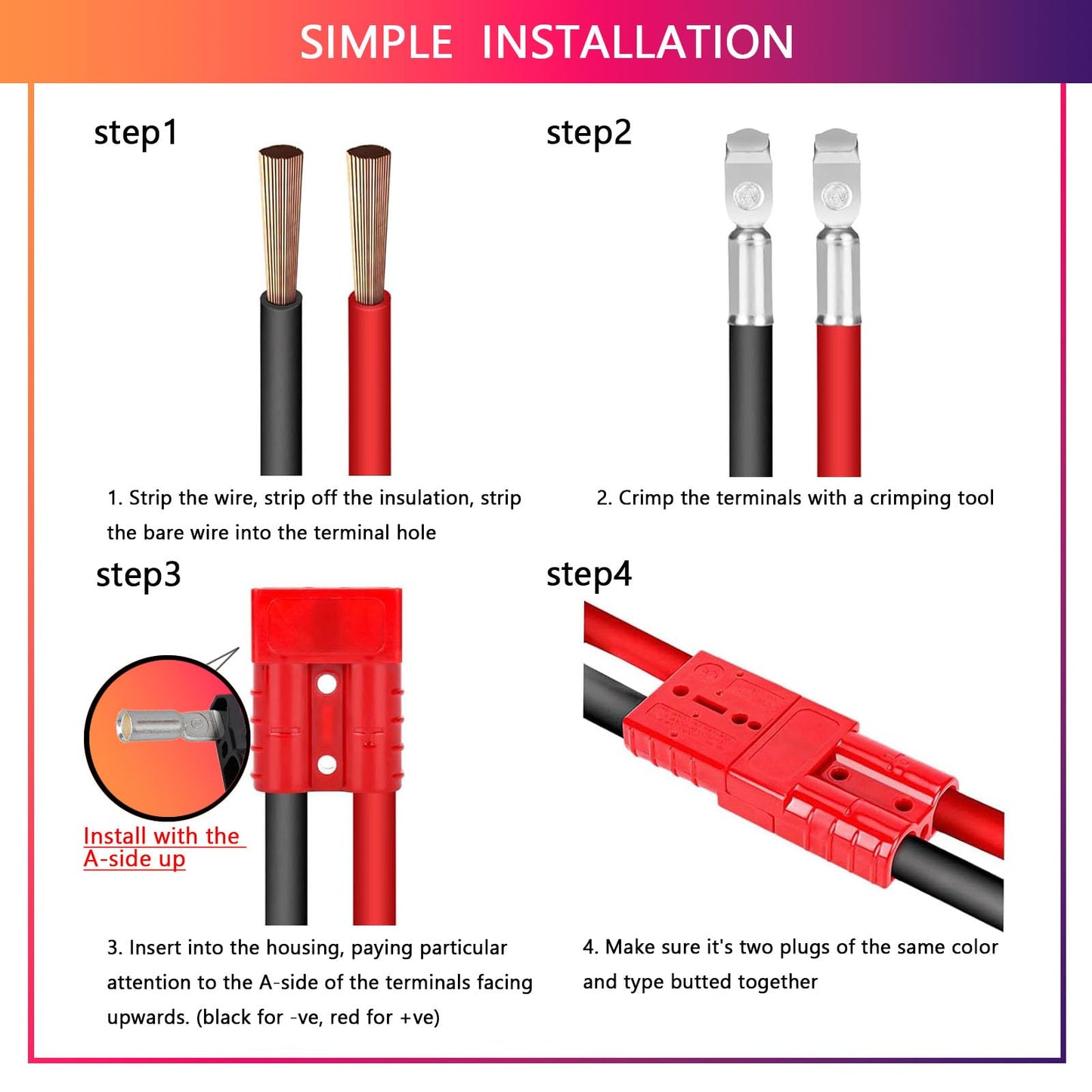 SIMPLE INSTALLATION

step1

1. Strip the wire, strip off the insulation, strip the bare wire into the terminal hole

step2

2. Crimp the terminals with a crimping tool

step3

Install with the A-side up

3. Insert into the housing, paying particular attention to the A-side of the terminals facing upwards. (black for -ve, red for +ve)

step4

4. Make sure it's two plugs of the same color and type butted together