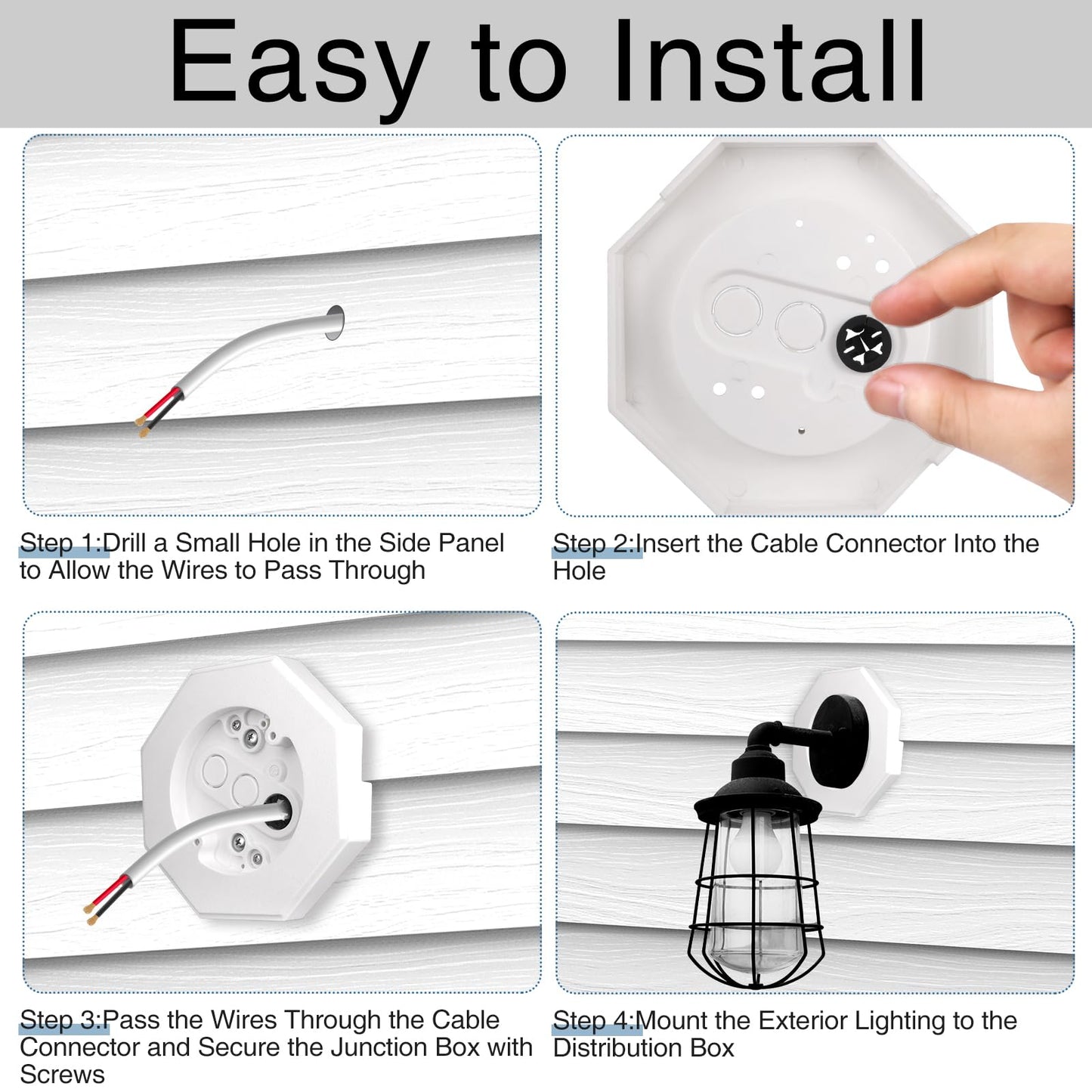 Easy to Install

Step 1:Drill a Small Hole in the Side Panel to Allow the Wires to Pass Through

Step 2:Insert the Cable Connector Into the Hole

Step 3:Pass the Wires Through the Cable Connector and Secure the Junction Box with Screws

Step 4:Mount the Exterior Lighting to the Distribution Box