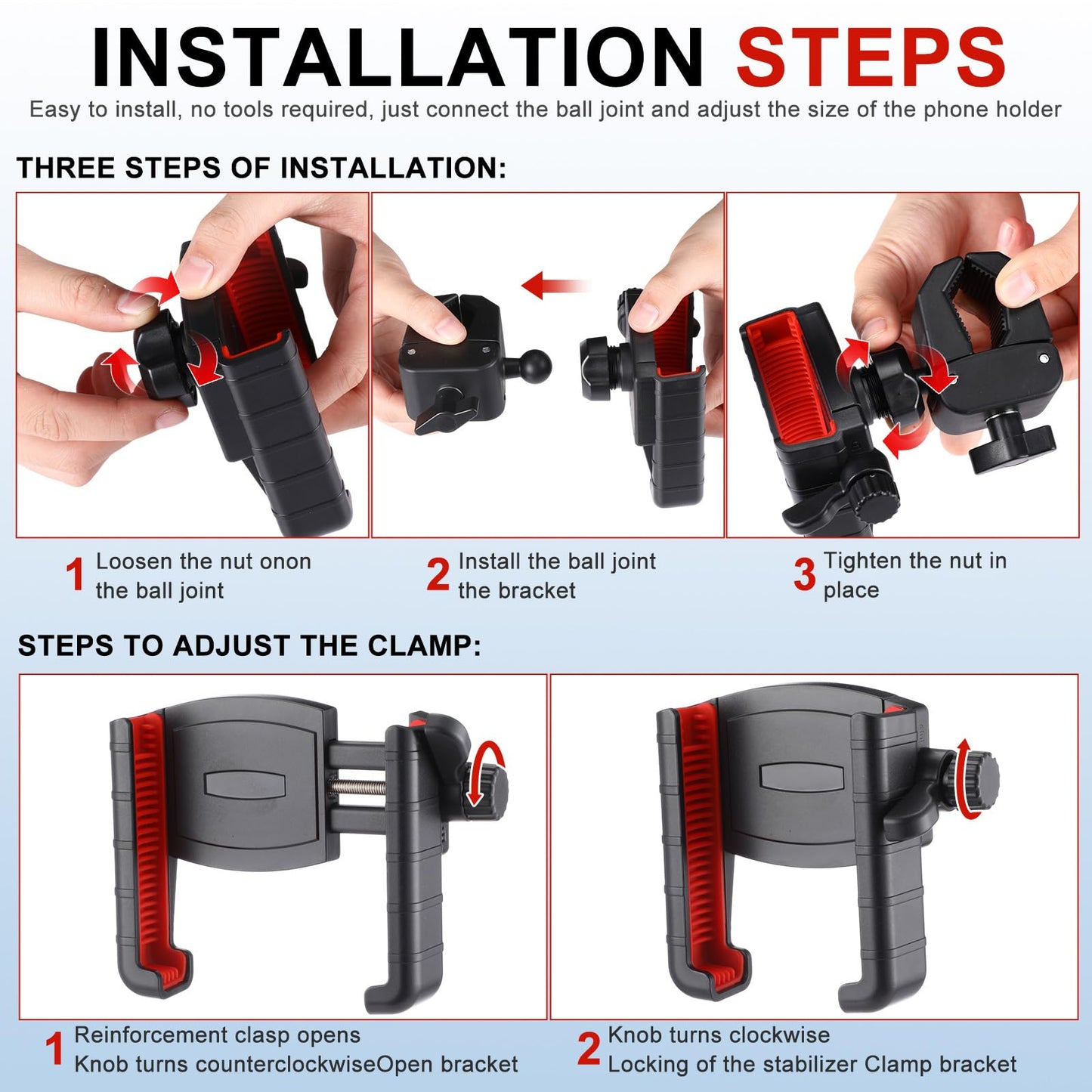 INSTALLATION STEPS
Easy to install, no tools required, just connect the ball joint and adjust the size of the phone holder

THREE STEPS OF INSTALLATION:

1 Loosen the nut onon the ball joint

2 Install the ball joint the bracket

3 Tighten the nut in place

STEPS TO ADJUST THE CLAMP:

1 Reinforcement clasp opens
Knob turns counterclockwiseOpen bracket

2 Knob turns clockwise
Locking of the stabilizer Clamp bracket