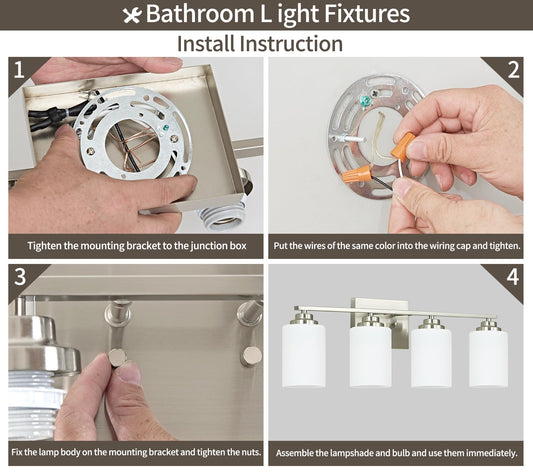 Bathroom L ight Fixtures

Install Instruction

1

Tighten the mounting bracket to the junction box

2

Put the wires of the same color into the wiring cap and tighten.

3

Fix the lamp body on the mounting bracket and tighten the nuts.

4

Assemble the lampshade and bulb and use them immediately.