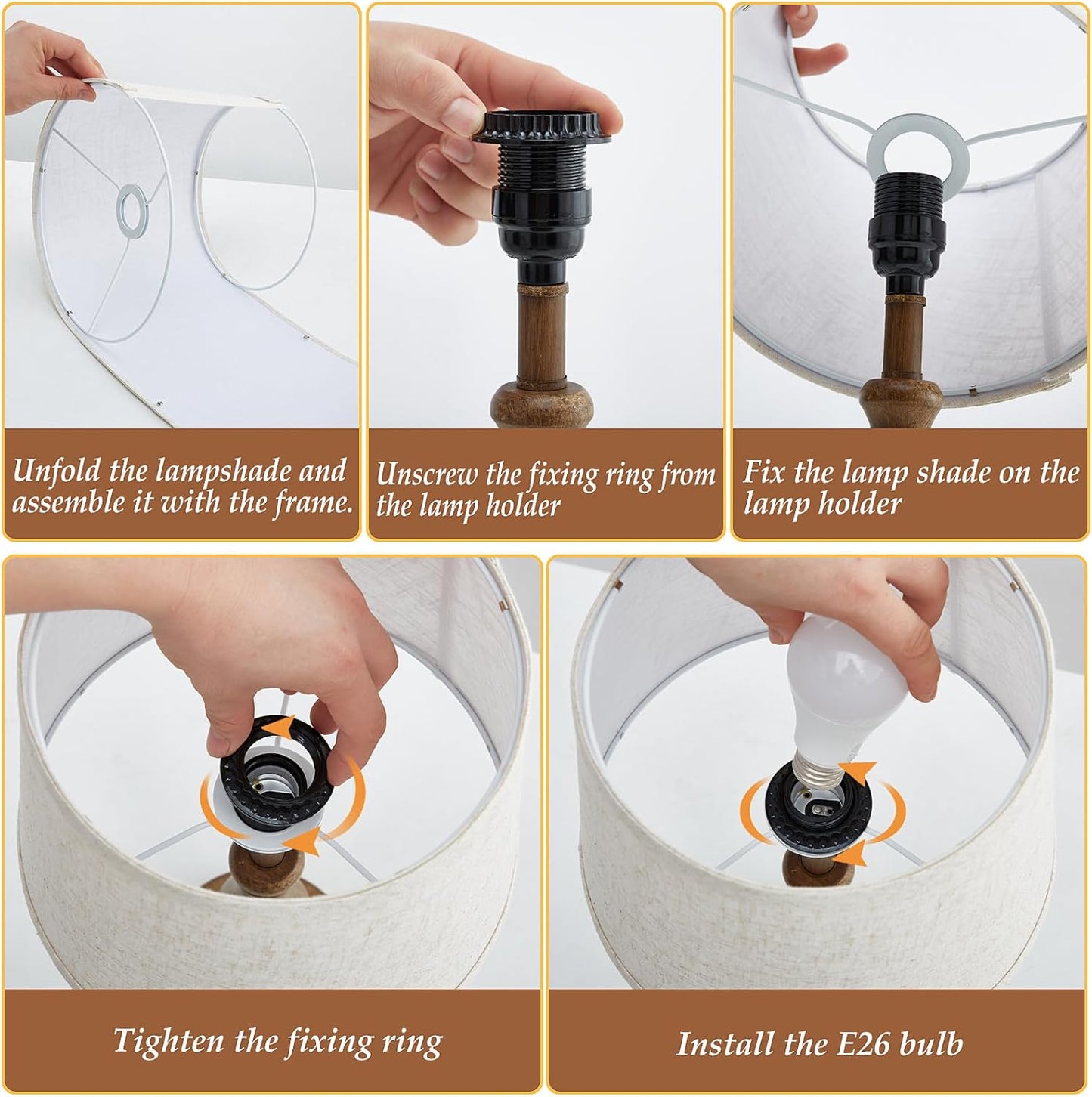 Unfold the lampshade and assemble it with the frame.

Unscrew the fixing ring from the lamp holder

Fix the lamp shade on the lamp holder

Tighten the fixing ring

Install the E26 bulb