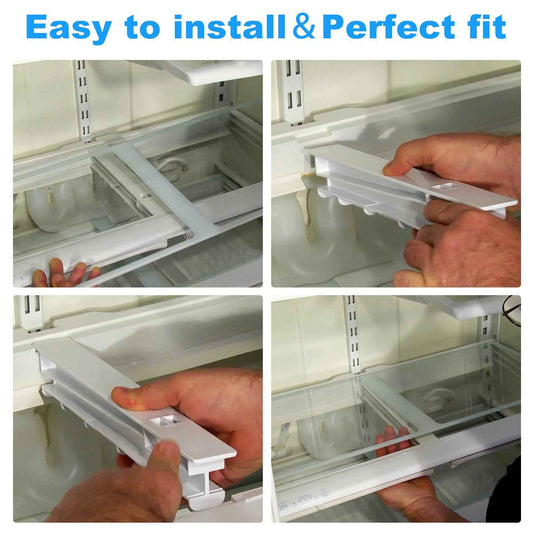 Easy to install & Perfect fit