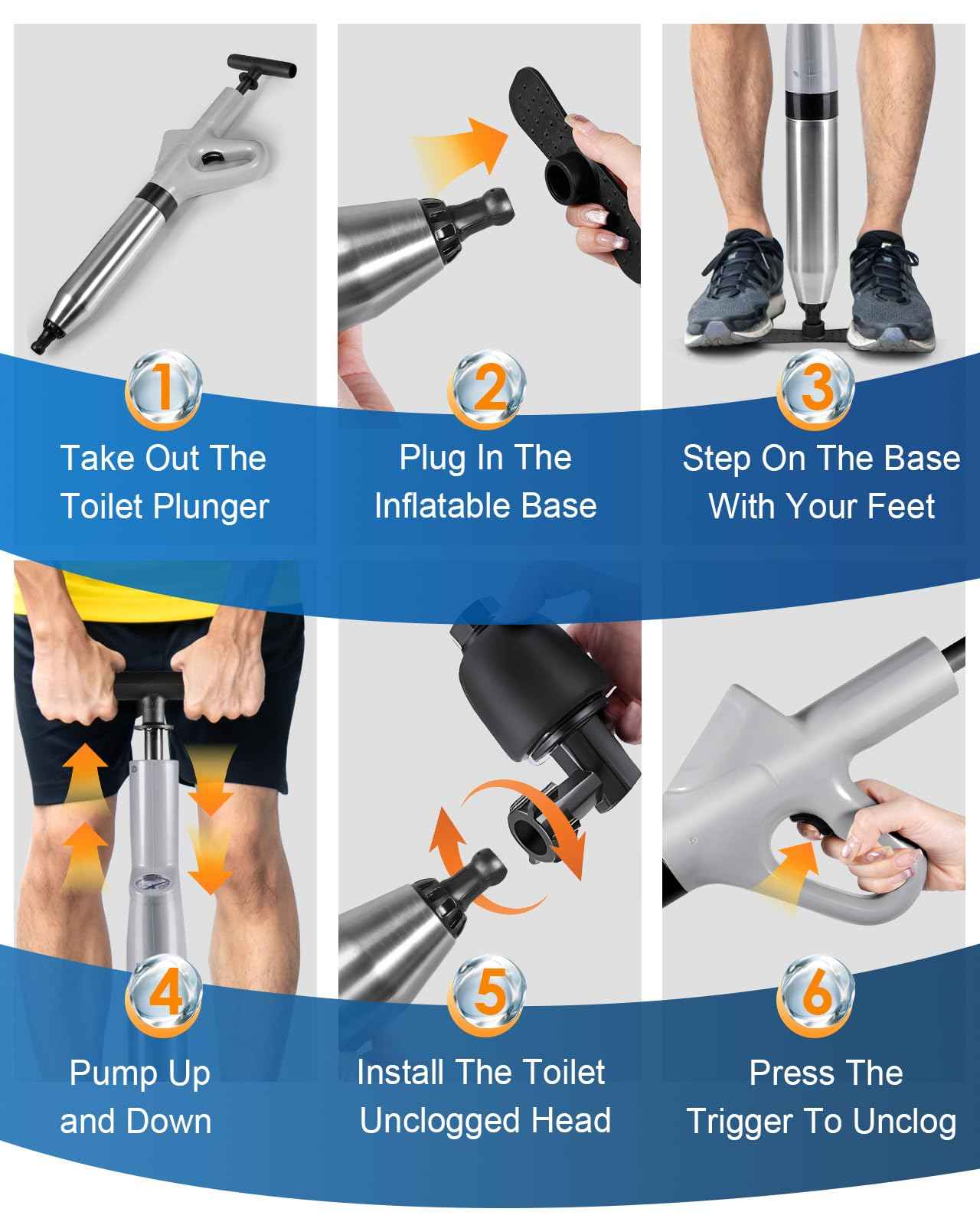 1
Take Out The Toilet Plunger

2
Plug In The Inflatable Base

3
Step On The Base With Your Feet

4
Pump Up and Down

5
Install The Toilet Unclogged Head

6
Press The Trigger To Unclog