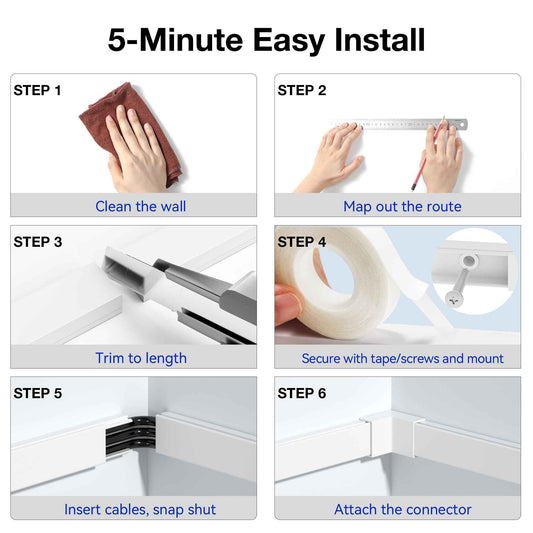 5-Minute Easy Install

STEP 1

Clean the wall

STEP 2

Map out the route

STEP 3

Trim to length

STEP 4

Secure with tape/screws and mount

STEP 5

Insert cables, snap shut

STEP 6

Attach the connector