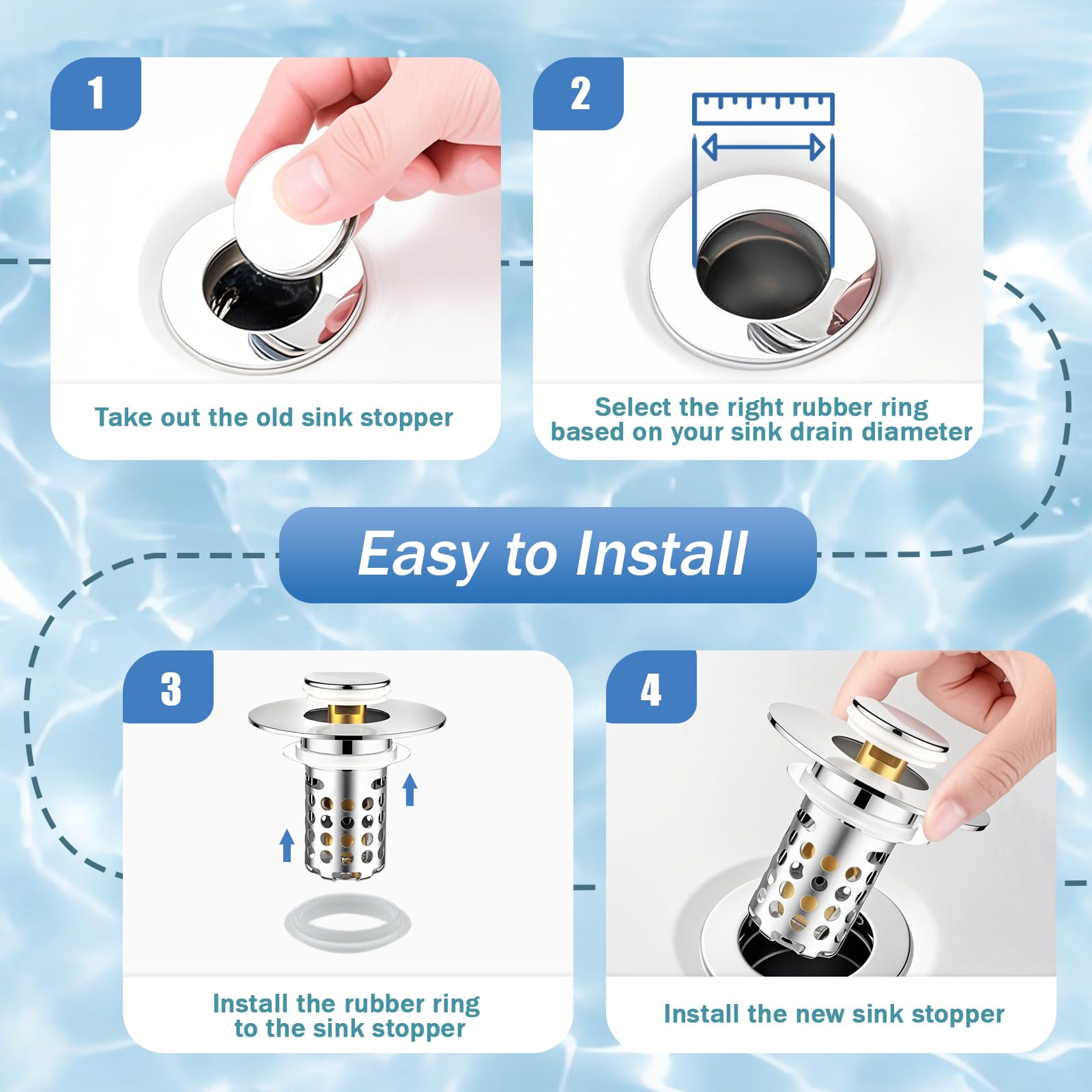 1

Take out the old sink stopper

2

Select the right rubber ring based on your sink drain diameter

Easy to Install

3

Install the rubber ring to the sink stopper

4

Install the new sink stopper