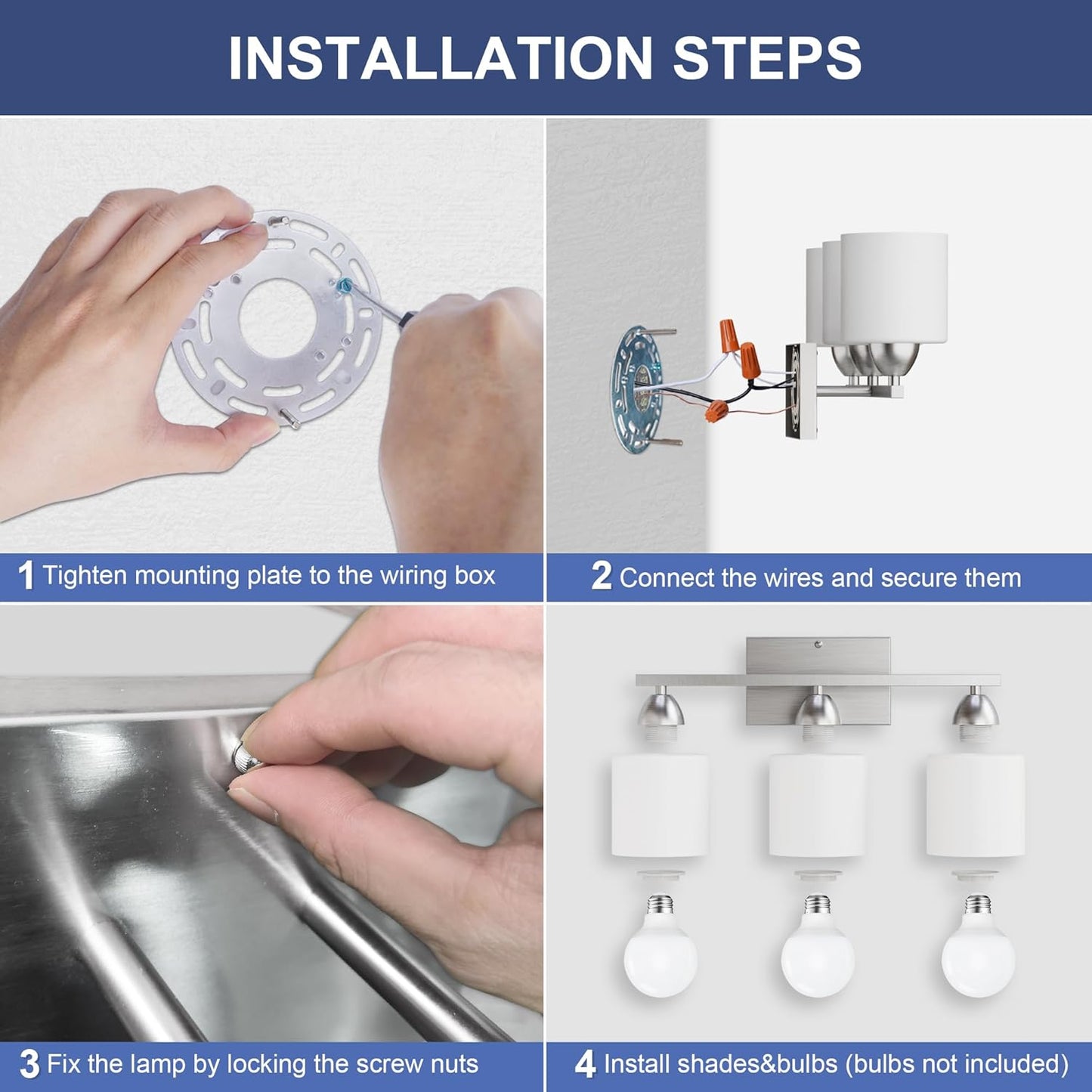 INSTALLATION STEPS

1 Tighten mounting plate to the wiring box

2 Connect the wires and secure them

3 Fix the lamp by locking the screw nuts

4 Install shades&bulbs (bulbs not included)