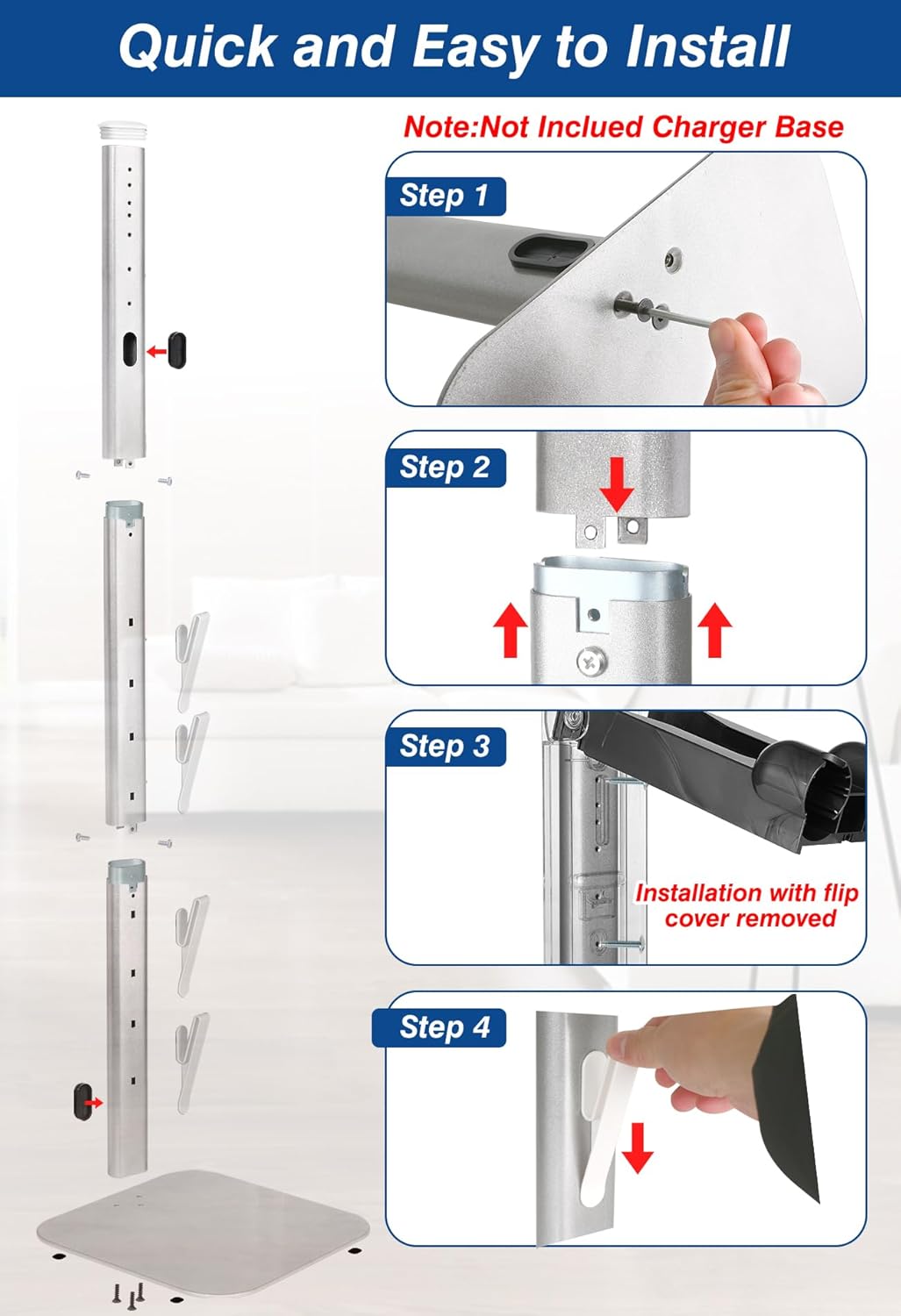 Quick and Easy to Install

Note:Not Inclued Charger Base

Step 1

Step 2

Step 3

Installation with flip cover removed

Step 4