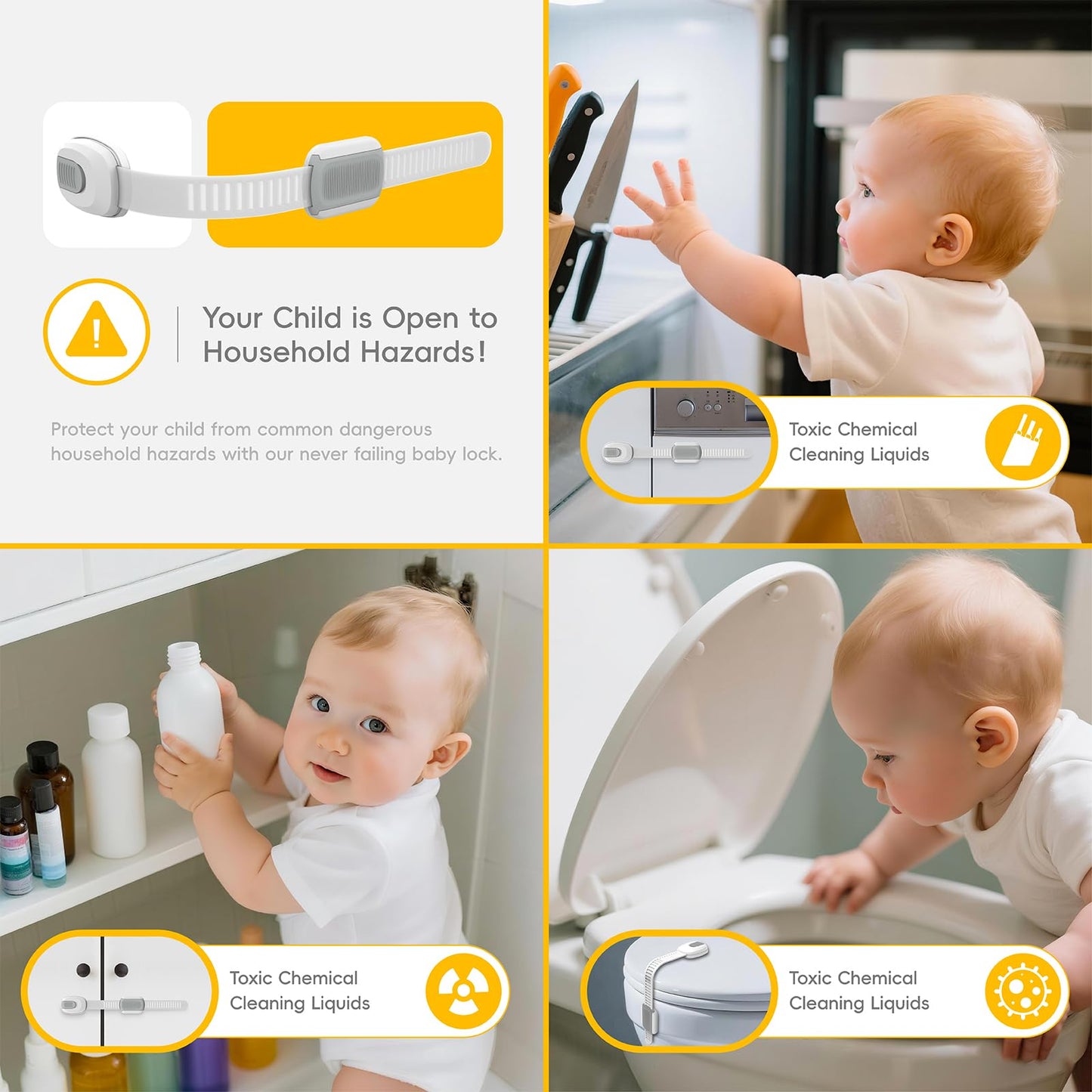 Your Child is Open to Household Hazards!

Protect your child from common dangerous household hazards with our never failing baby lock.

Toxic Chemical Cleaning Liquids

Toxic Chemical Cleaning Liquids

Toxic Chemical Cleaning Liquids