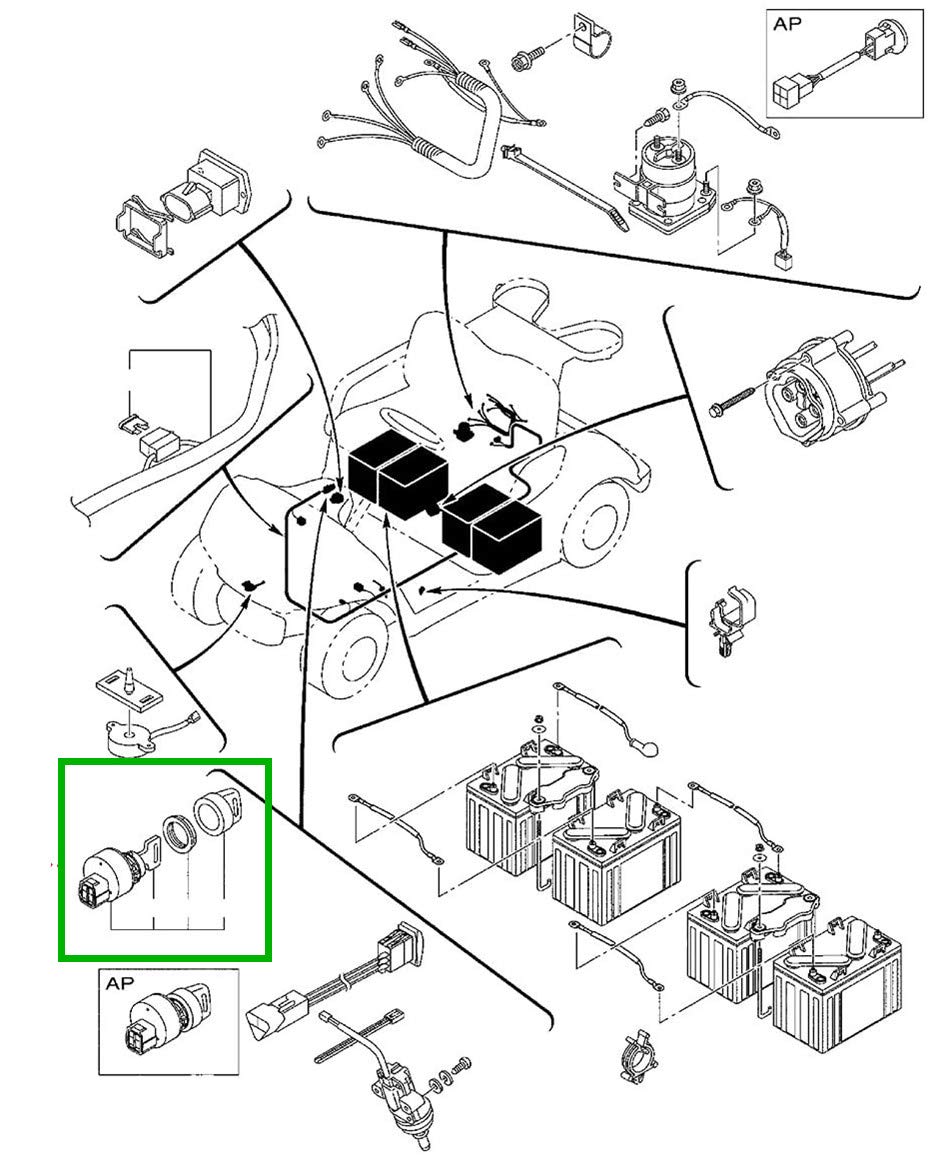 AP

AP