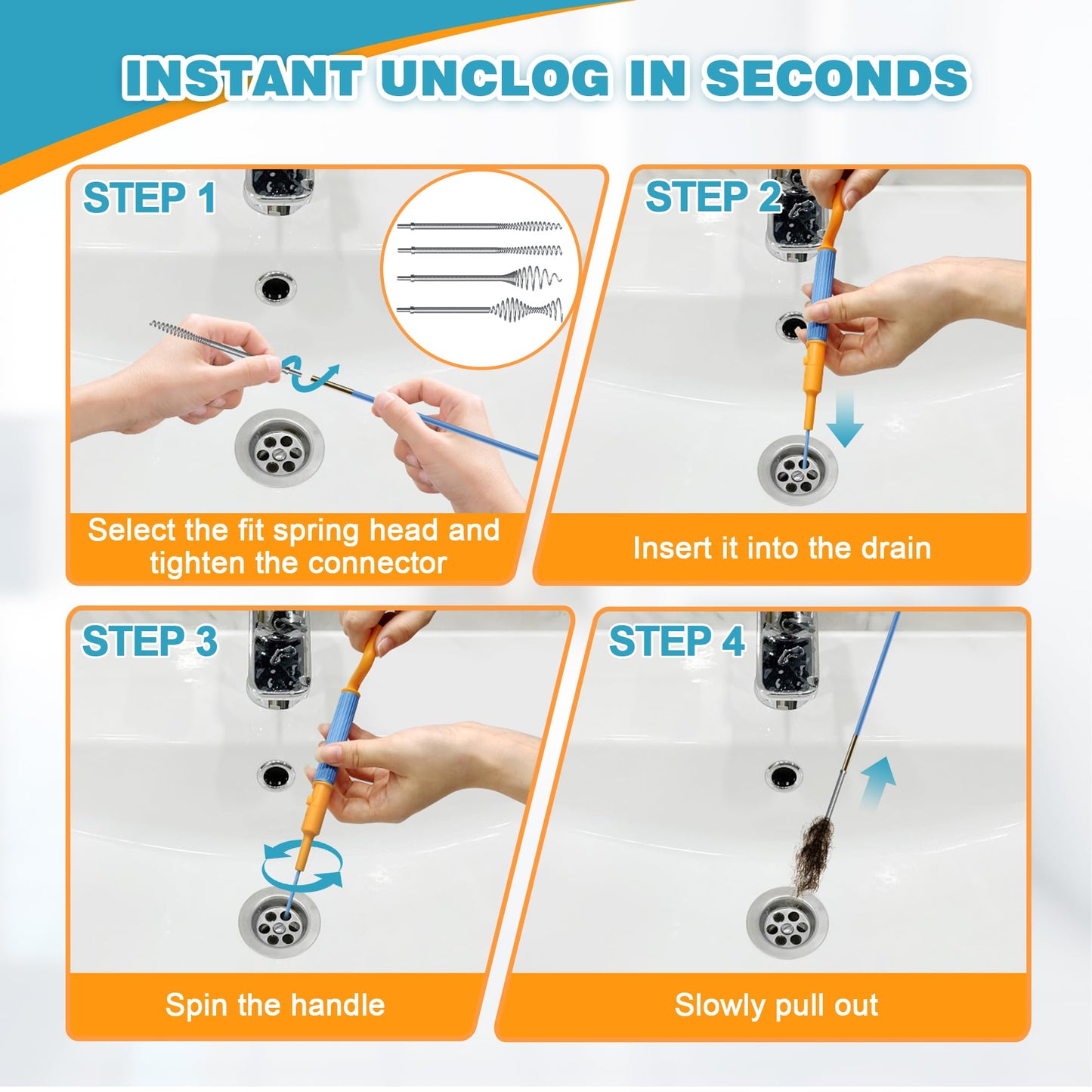 INSTANT UNCLOG IN SECONDS

STEP 1

Select the fit spring head and tighten the connector

STEP 2

Insert it into the drain

STEP 3

Spin the handle

STEP 4

Slowly pull out