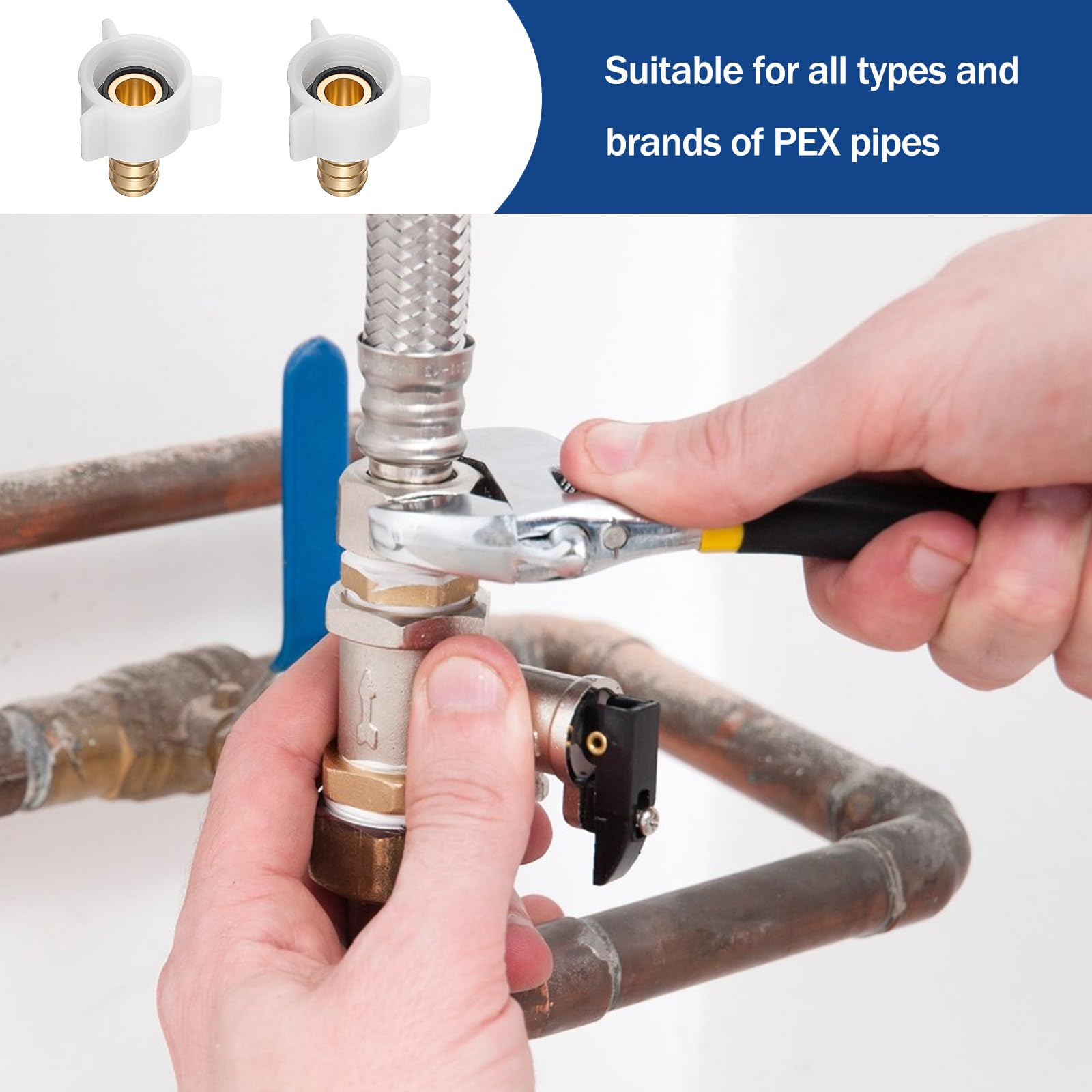 Suitable for all types and brands of PEX pipes