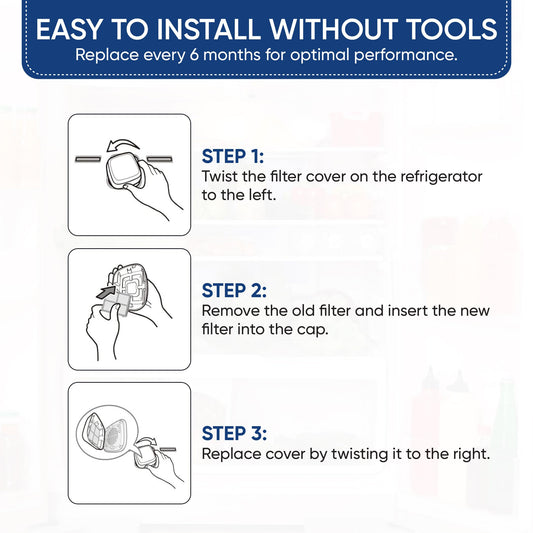 EASY TO INSTALL WITHOUT TOOLS
Replace every 6 months for optimal performance.

STEP 1:
Twist the filter cover on the refrigerator to the left.

STEP 2:
Remove the old filter and insert the new filter into the cap.

STEP 3:
Replace cover by twisting it to the right.