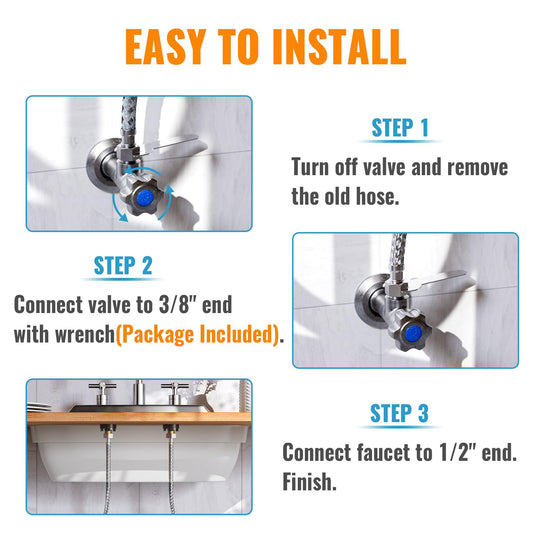 EASY TO INSTALL

STEP 1

Turn off valve and remove the old hose.

STEP 2

Connect valve to 3/8" end with wrench(Package Included).

STEP 3

Connect faucet to 1/2" end. Finish.