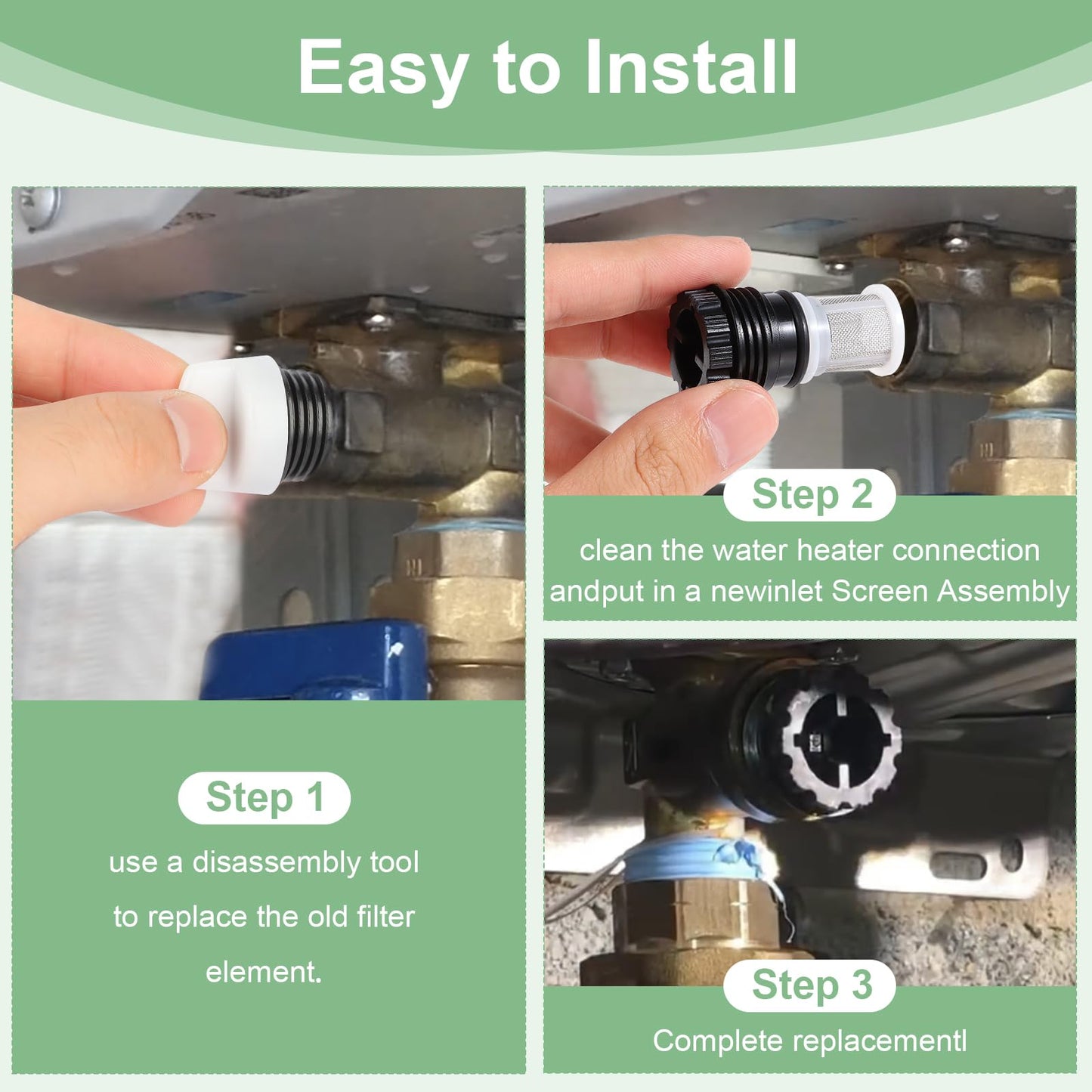 Easy to Install

Step 1

use a disassembly tool to replace the old filter element.

Step 2

clean the water heater connection andput in a newinlet Screen Assembly

Step 3

Complete replacementl