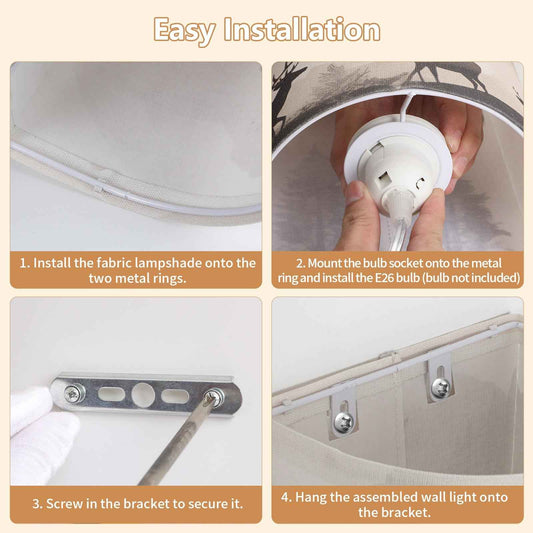 Easy Installation

1. Install the fabric lampshade onto the two metal rings.

2. Mount the bulb socket onto the metal ring and install the E26 bulb (bulb not included)

3. Screw in the bracket to secure it.

4. Hang the assembled wall light onto the bracket.