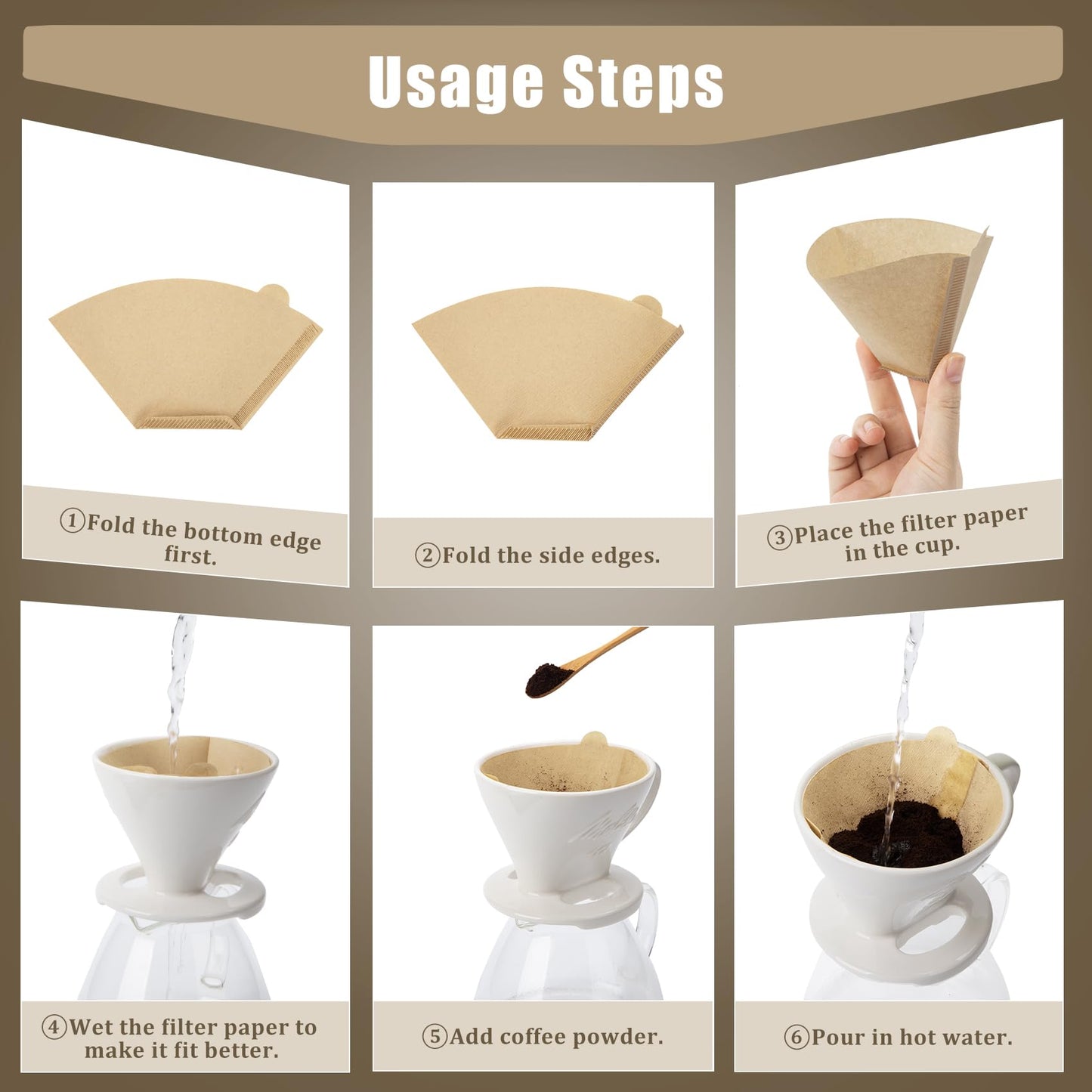 Usage Steps

①Fold the bottom edge first.

②Fold the side edges.

③Place the filter paper in the cup.

④Wet the filter paper to make it fit better.

⑤Add coffee powder.

⑥Pour in hot water.