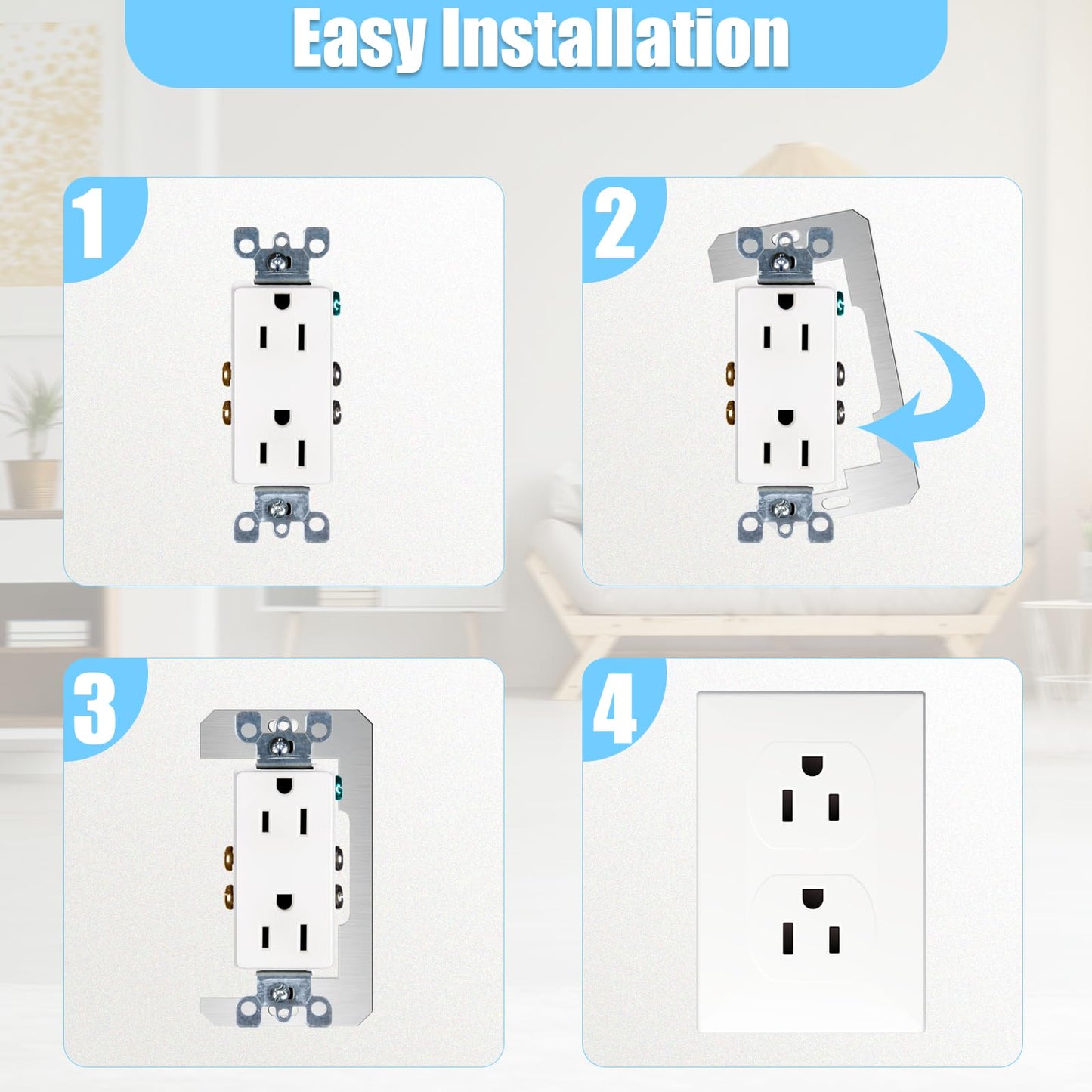 Easy Installation

1

2

3

4