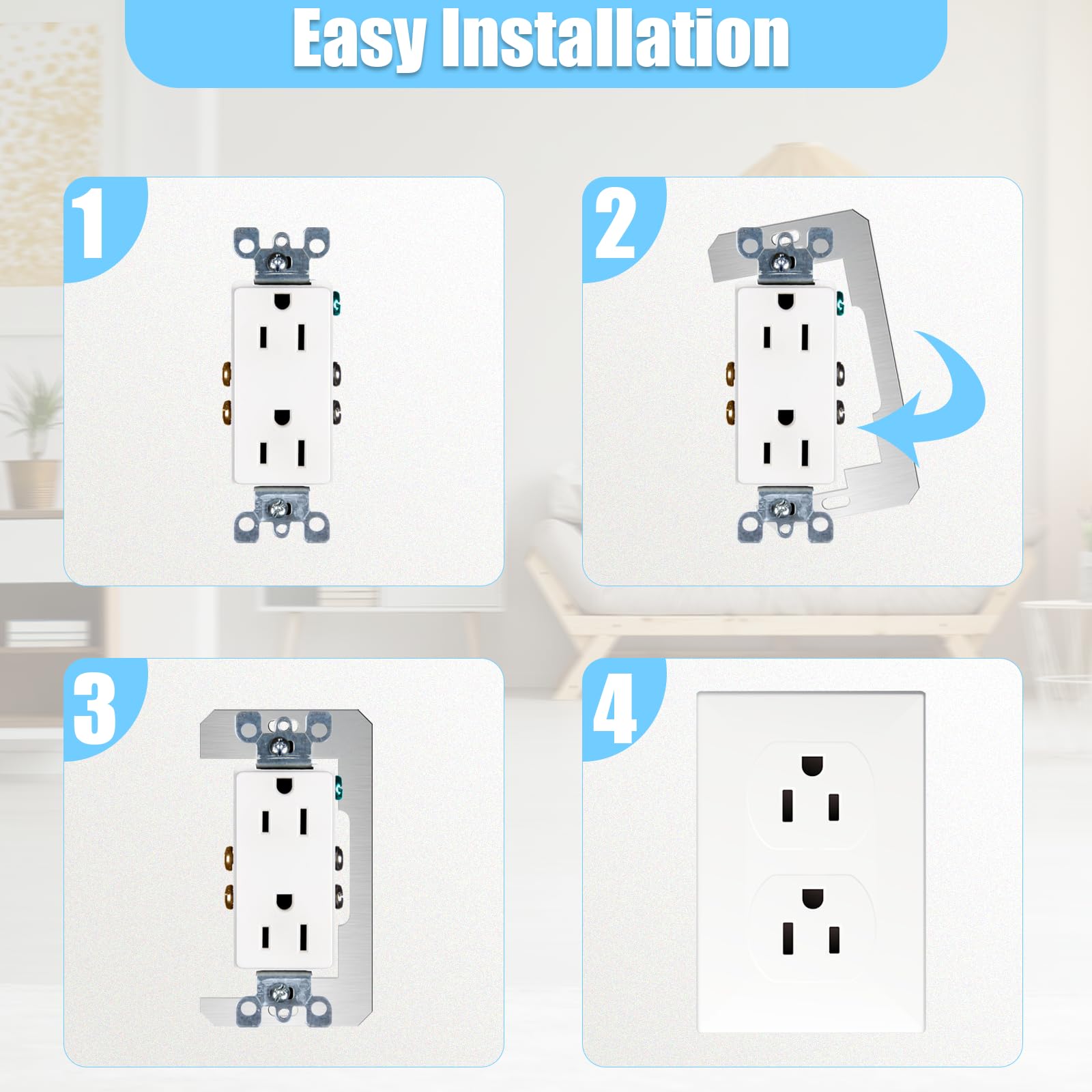 Easy Installation

1

2

3

4