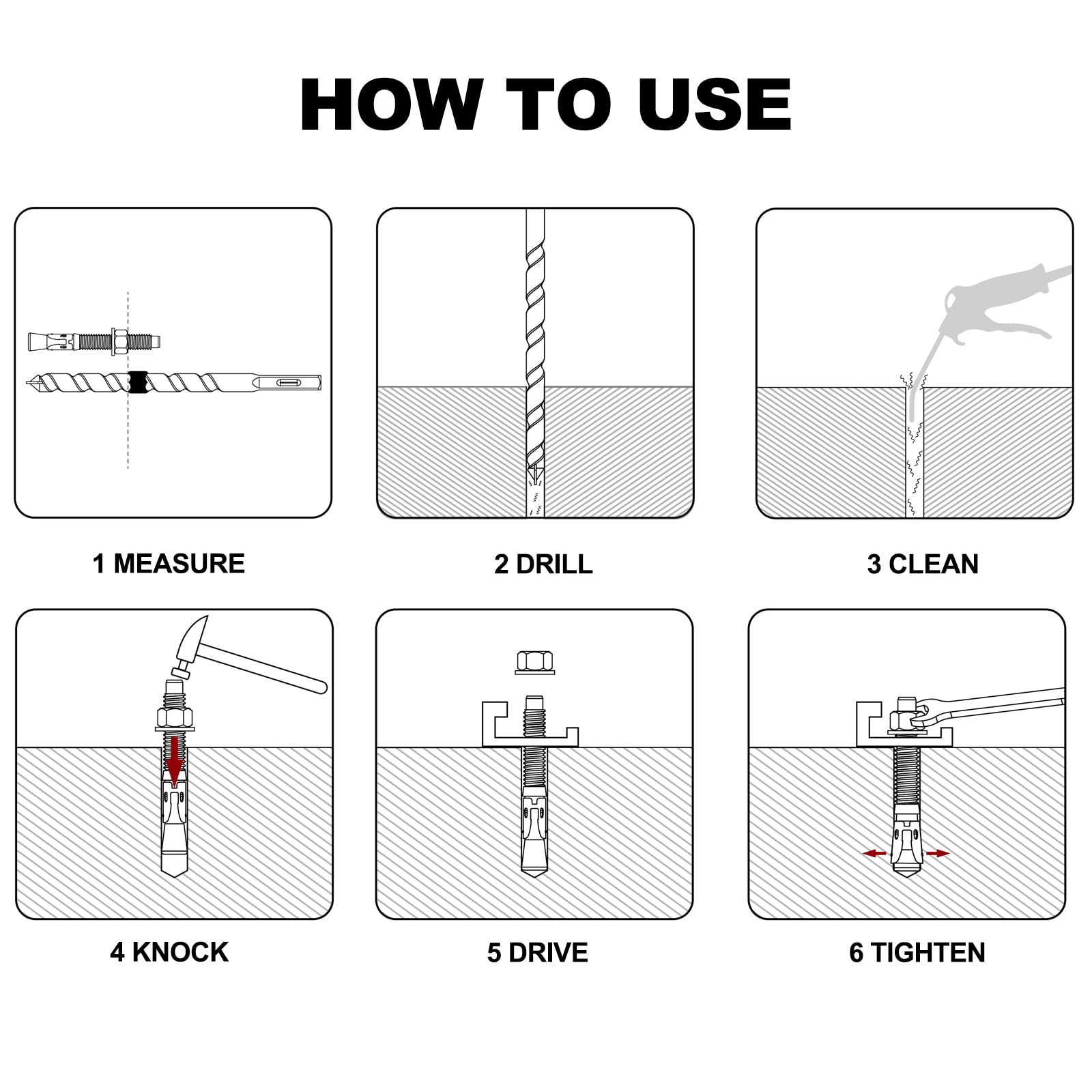 HOW TO USE

1 MEASURE

2 DRILL

3 CLEAN

4 KNOCK

5 DRIVE

6 TIGHTEN