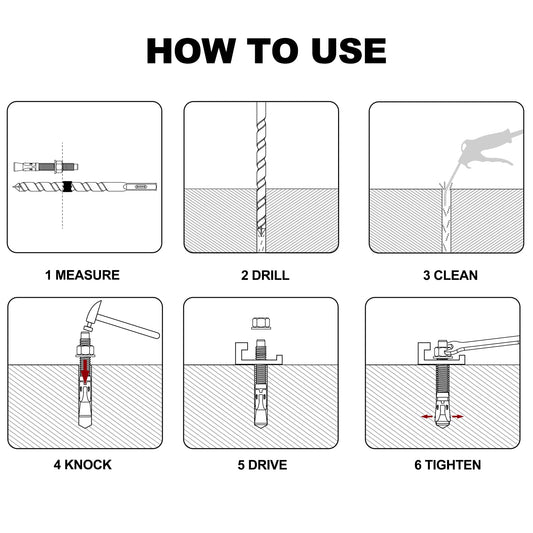 HOW TO USE

1 MEASURE

2 DRILL

3 CLEAN

4 KNOCK

5 DRIVE

6 TIGHTEN