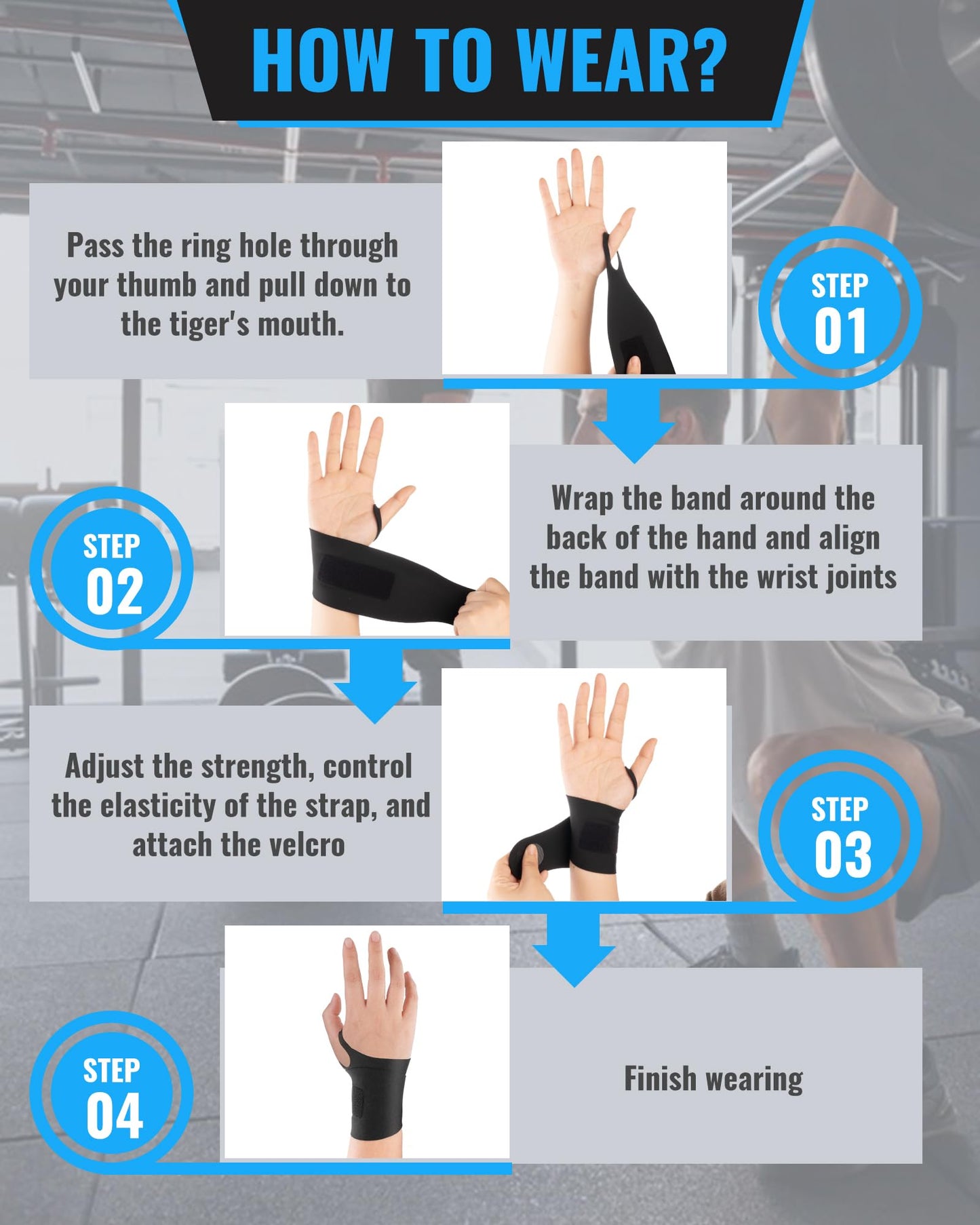 HOW TO WEAR?

Pass the ring hole through your thumb and pull down to the tiger's mouth.

STEP 01

STEP 02

Wrap the band around the back of the hand and align the band with the wrist joints

Adjust the strength, control the elasticity of the strap, and attach the velcro

STEP 03

STEP 04

Finish wearing