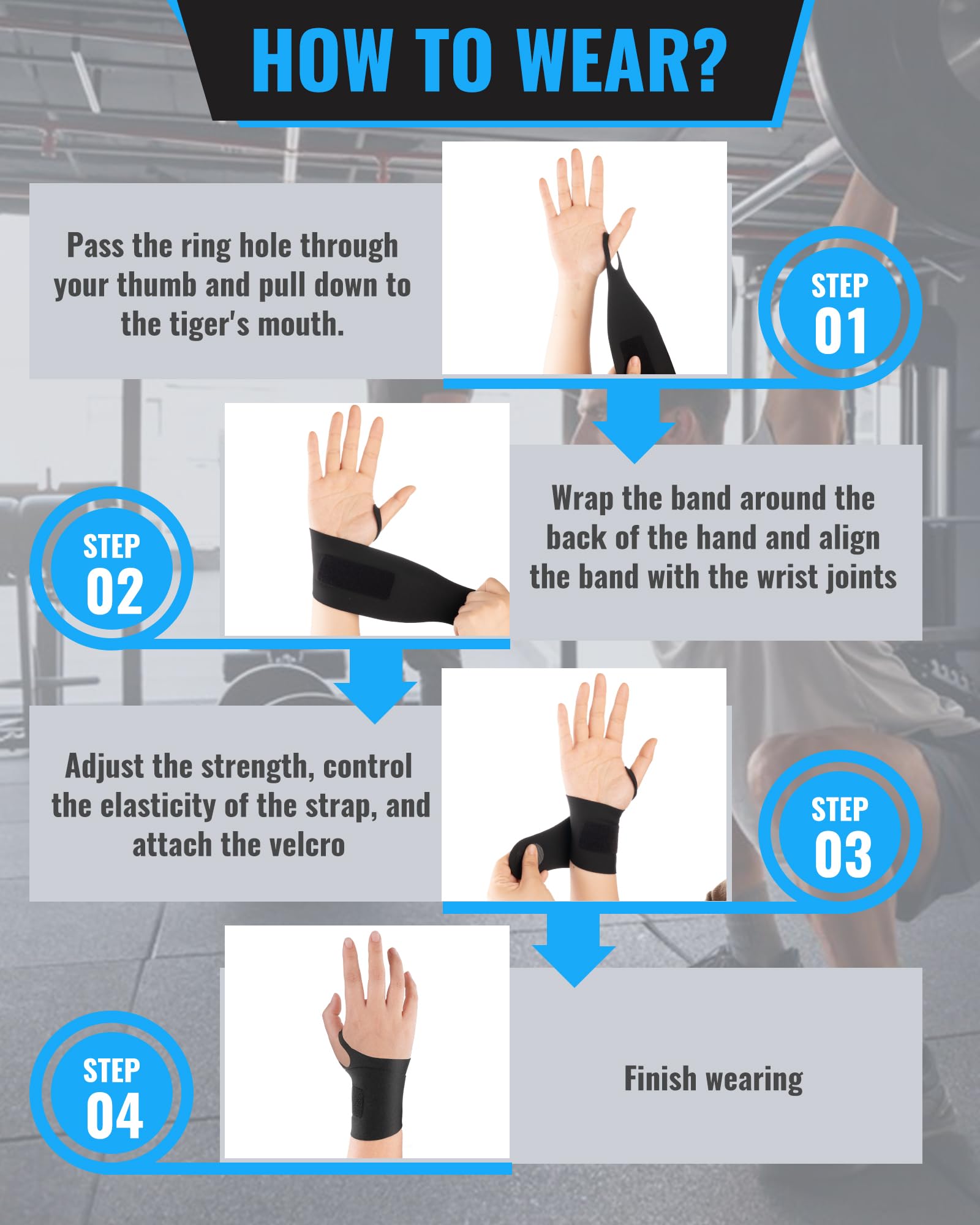 HOW TO WEAR?

Pass the ring hole through your thumb and pull down to the tiger's mouth.

STEP 01

STEP 02

Wrap the band around the back of the hand and align the band with the wrist joints

Adjust the strength, control the elasticity of the strap, and attach the velcro

STEP 03

STEP 04

Finish wearing