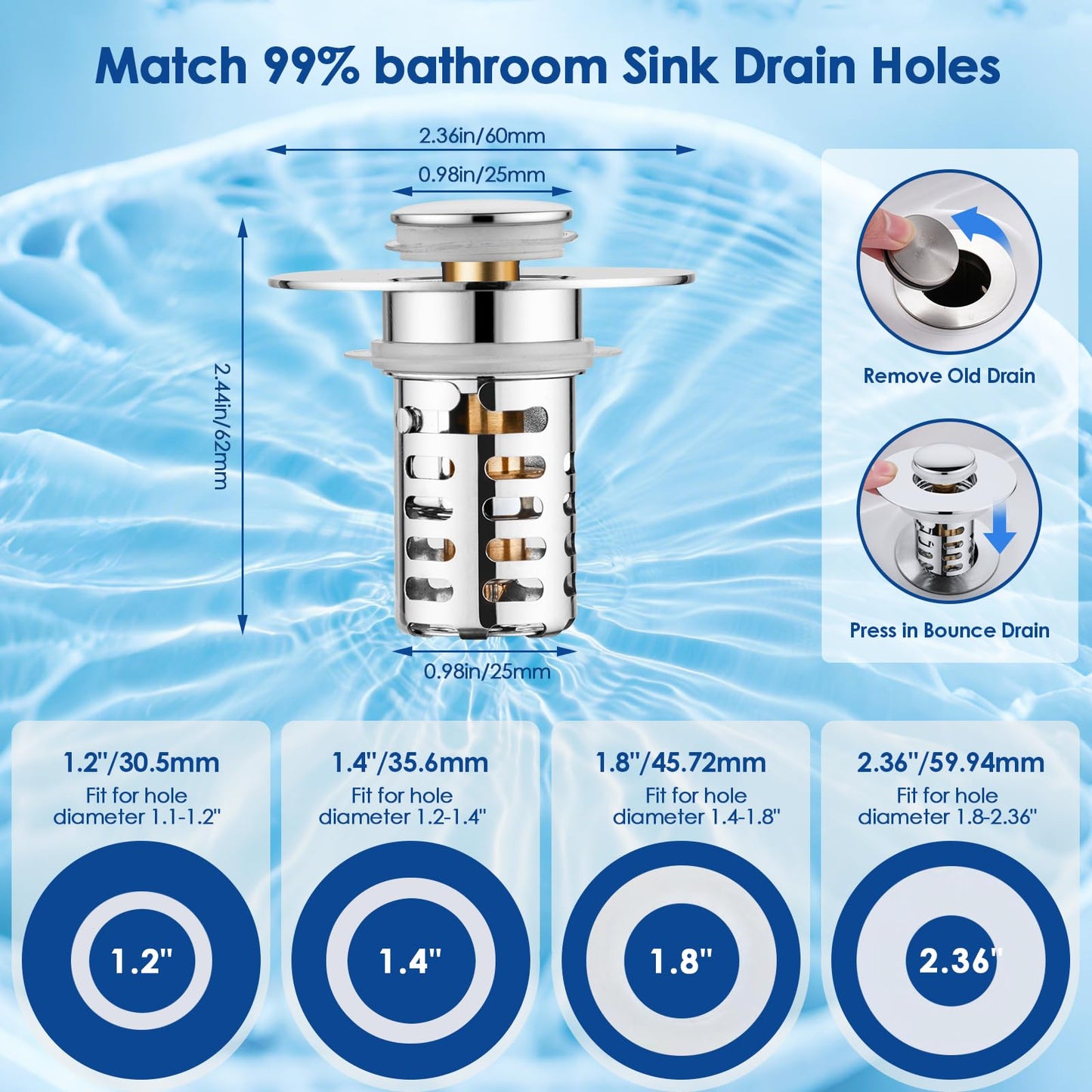 Match 99% bathroom Sink Drain Holes

2.36in/60mm

0.98in/25mm

2.44in/62mm

0.98in/25mm

Remove Old Drain

Press in Bounce Drain

1.2"/30.5mm
Fit for hole diameter 1.1-1.2"

1.2"

1.4"/35.6mm
Fit for hole diameter 1.2-1.4"

1.4"

1.8"/45.72mm
Fit for hole diameter 1.4-1.8"

1.8"

2.36"/59.94mm
Fit for hole diameter 1.8-2.36"

2.36"