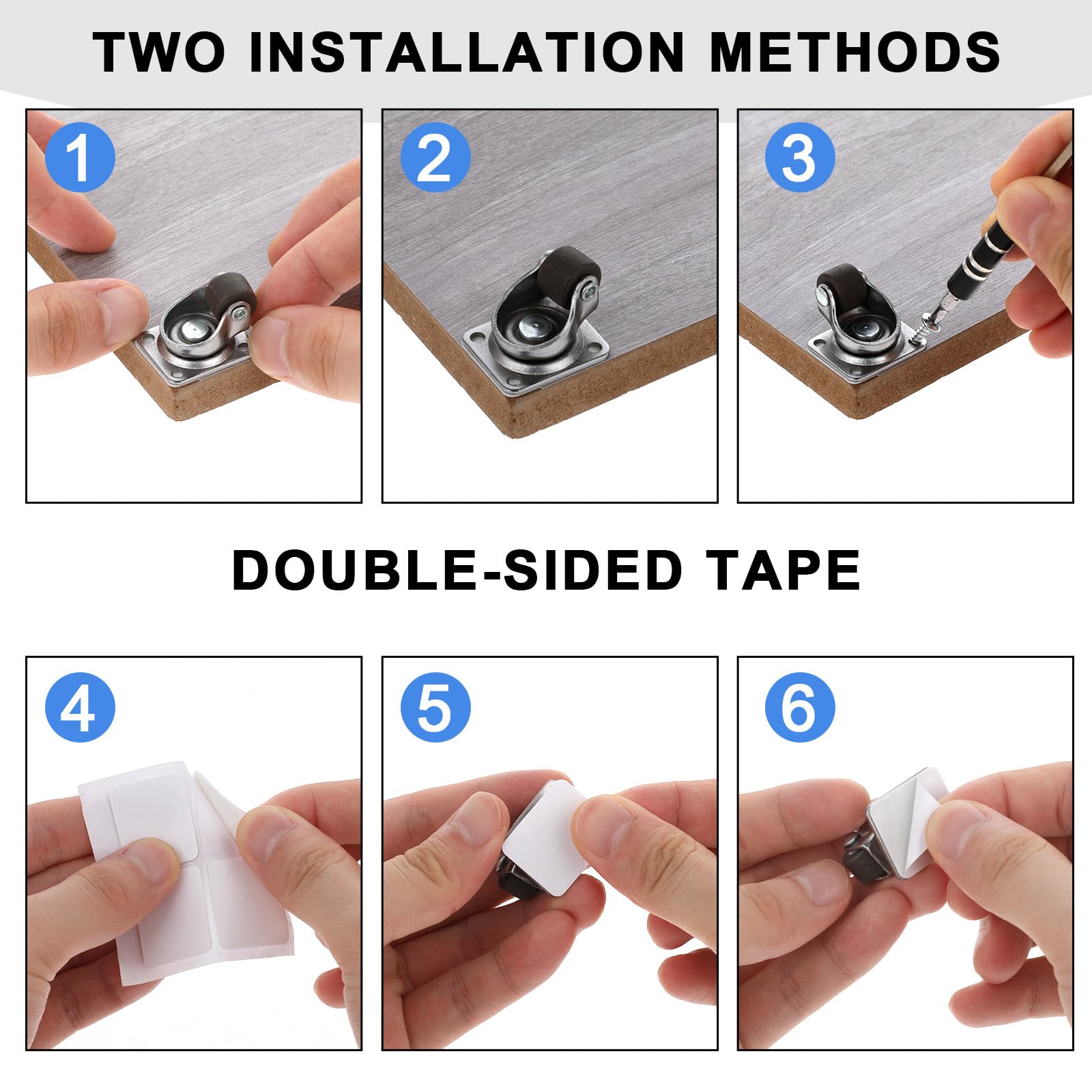 TWO INSTALLATION METHODS

1

2

3

DOUBLE-SIDED TAPE

4

5

6