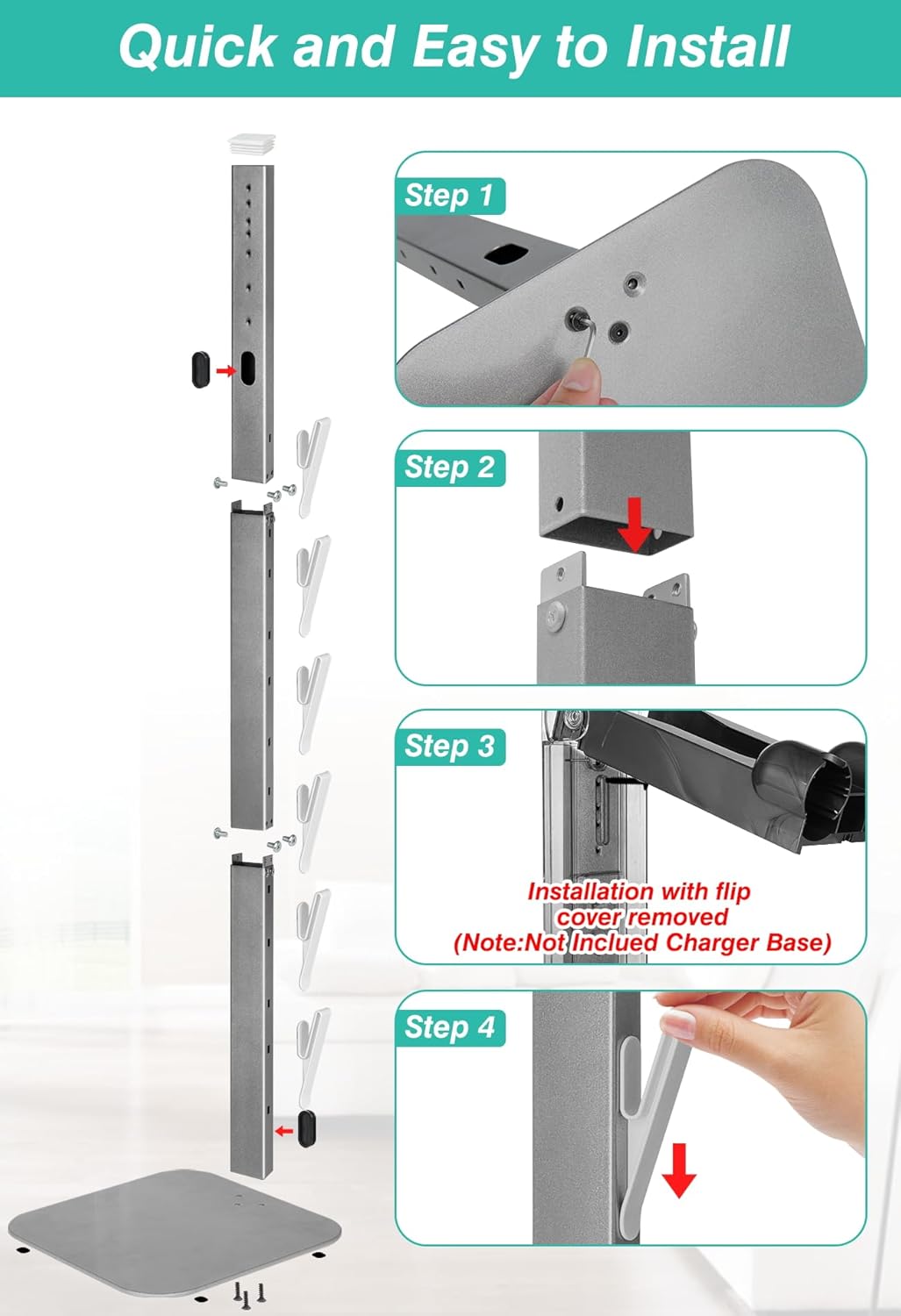 Quick and Easy to Install

Step 1

Step 2

Step 3

Installation with flip cover removed (Note:Not Inclued Charger Base)

Step 4