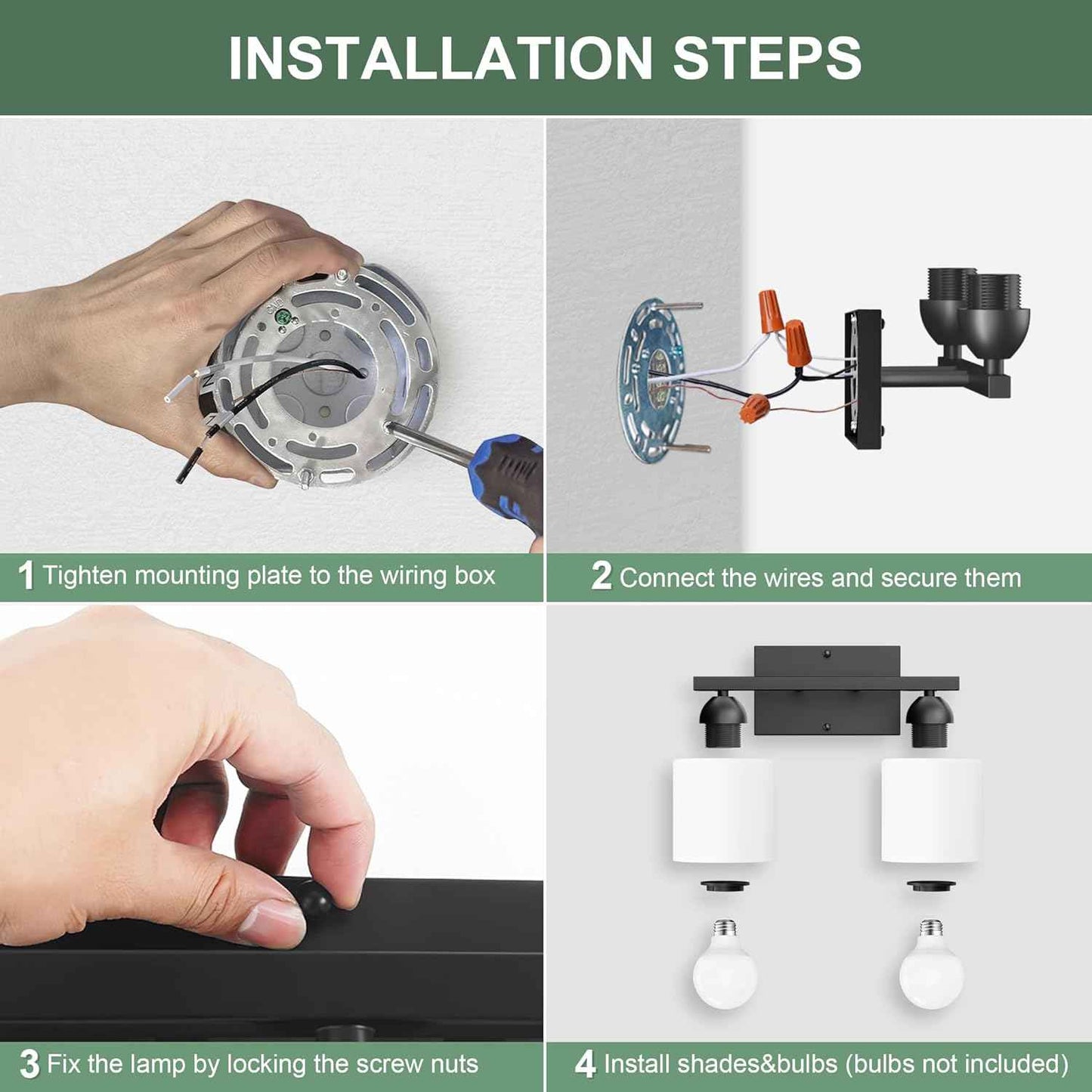 INSTALLATION STEPS

1 Tighten mounting plate to the wiring box

2 Connect the wires and secure them

3 Fix the lamp by locking the screw nuts

4 Install shades&bulbs (bulbs not included)