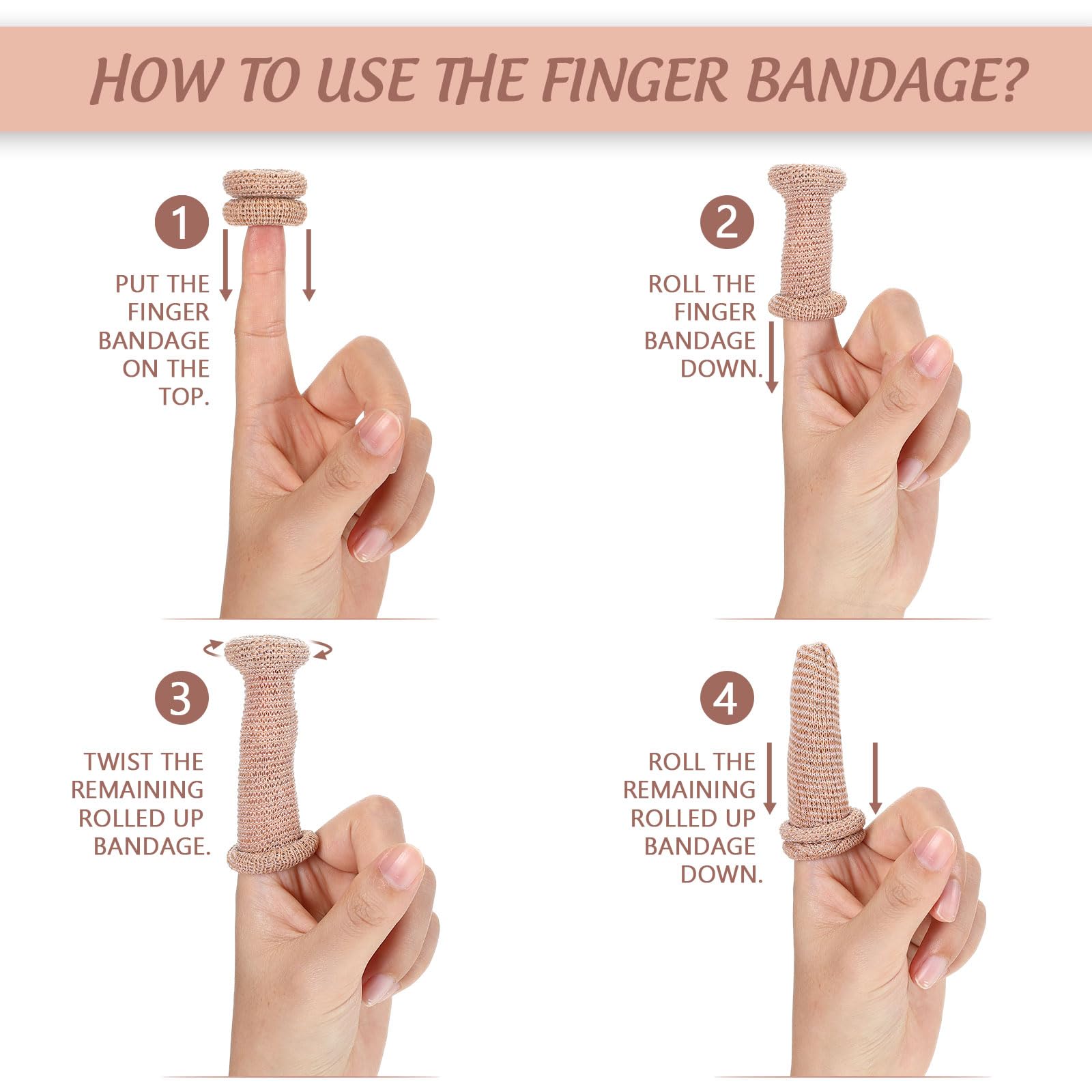 HOW TO USE THE FINGER BANDAGE?

1

PUT THE FINGER BANDAGE ON THE TOP.

2

ROLL THE FINGER BANDAGE DOWN.

3

TWIST THE REMAINING ROLLED UP BANDAGE.

4

ROLL THE REMAINING ROLLED UP BANDAGE DOWN.