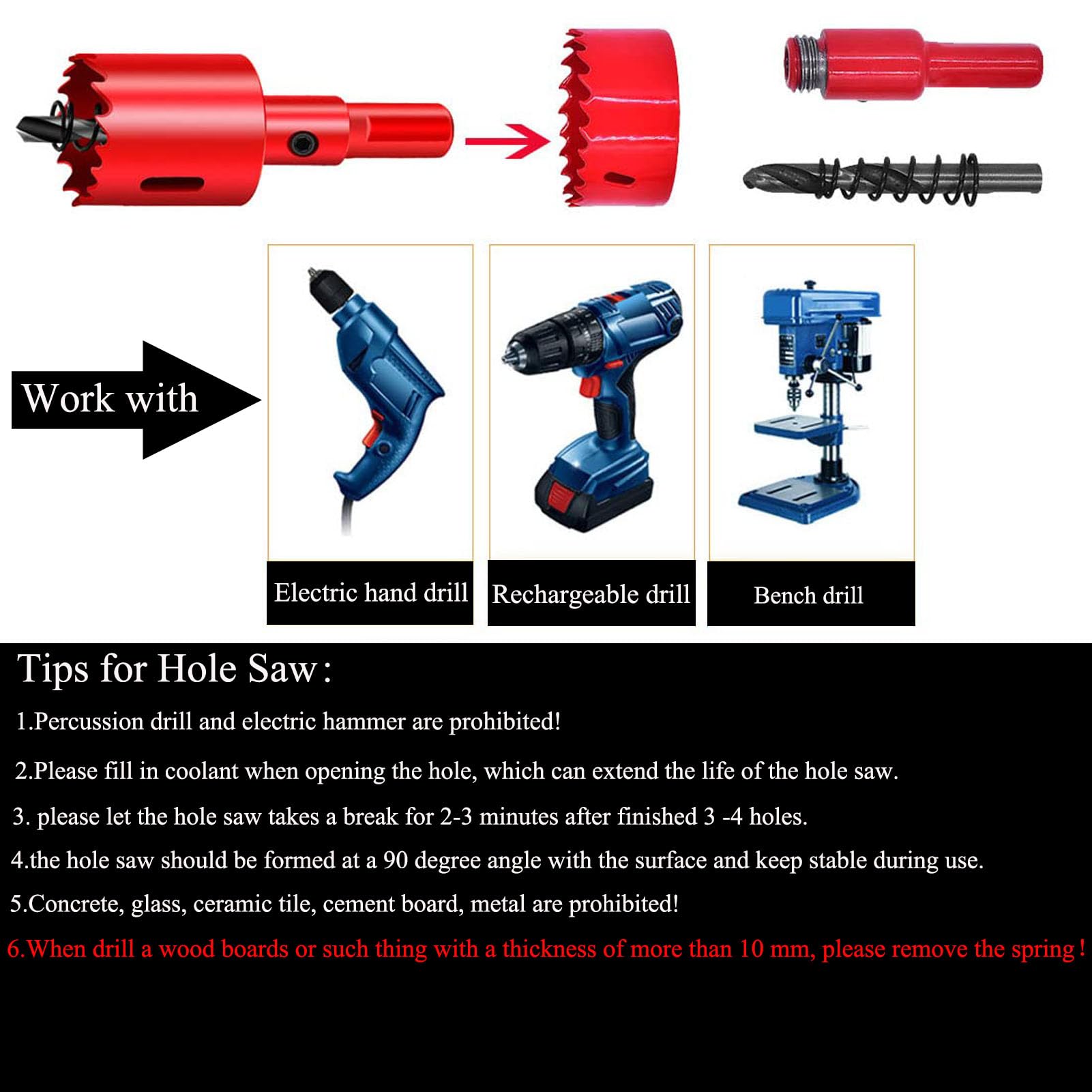 Work with

Electric hand drill

Rechargeable drill

Bench drill

Tips for Hole Saw:

1.Percussion drill and electric hammer are prohibited!

2.Please fill in coolant when opening the hole, which can extend the life of the hole saw.

3. please let the hole saw takes a break for 2-3 minutes after finished 3 -4 holes.

4.the hole saw should be formed at a 90 degree angle with the surface and keep stable during use.

5.Concrete, glass, ceramic tile, cement board, metal are prohibited!

6.When drill a wood boards or such thing with a thickness of more than 10 mm, please remove the spring!