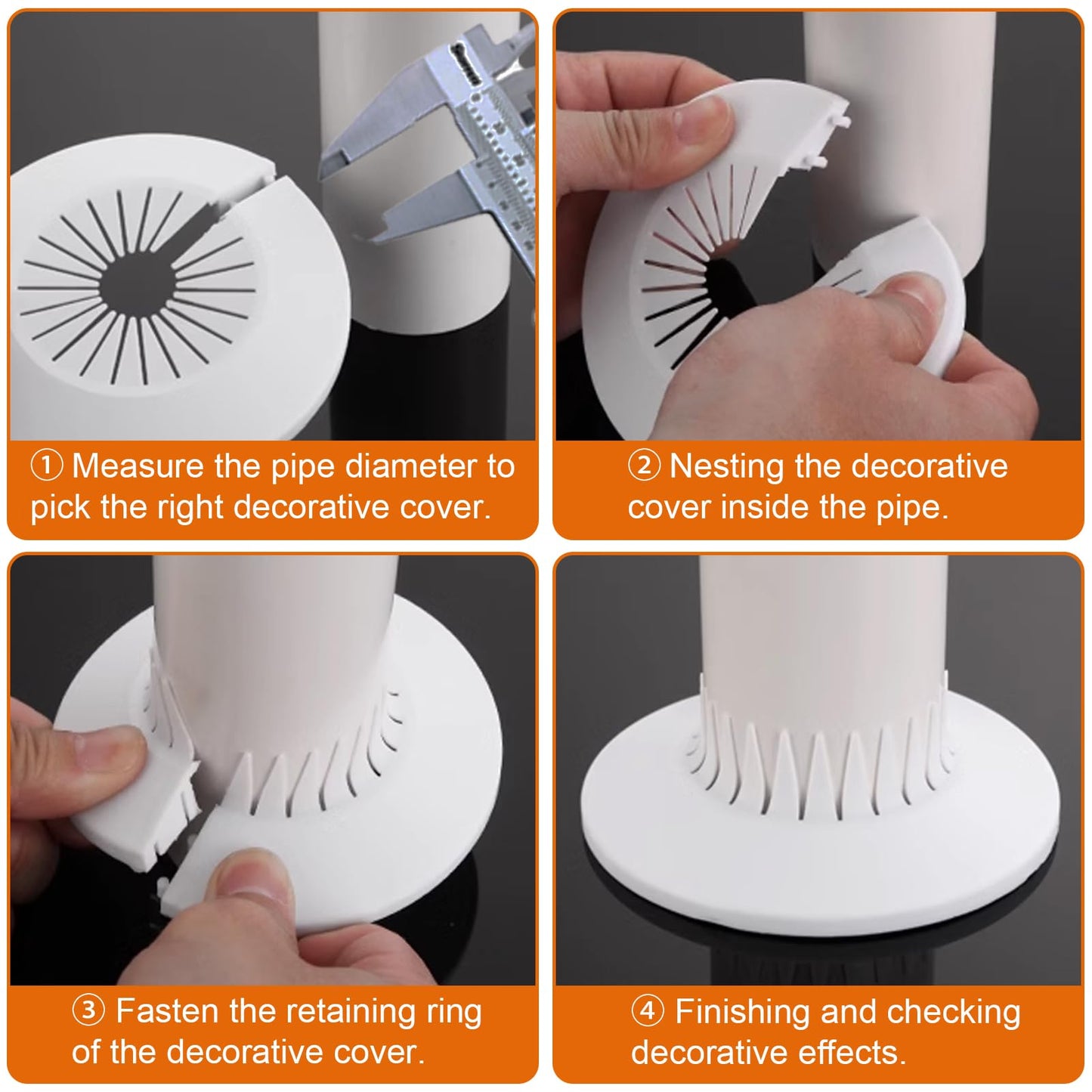 ① Measure the pipe diameter to pick the right decorative cover.

② Nesting the decorative cover inside the pipe.

③ Fasten the retaining ring of the decorative cover.

④ Finishing and checking decorative effects.