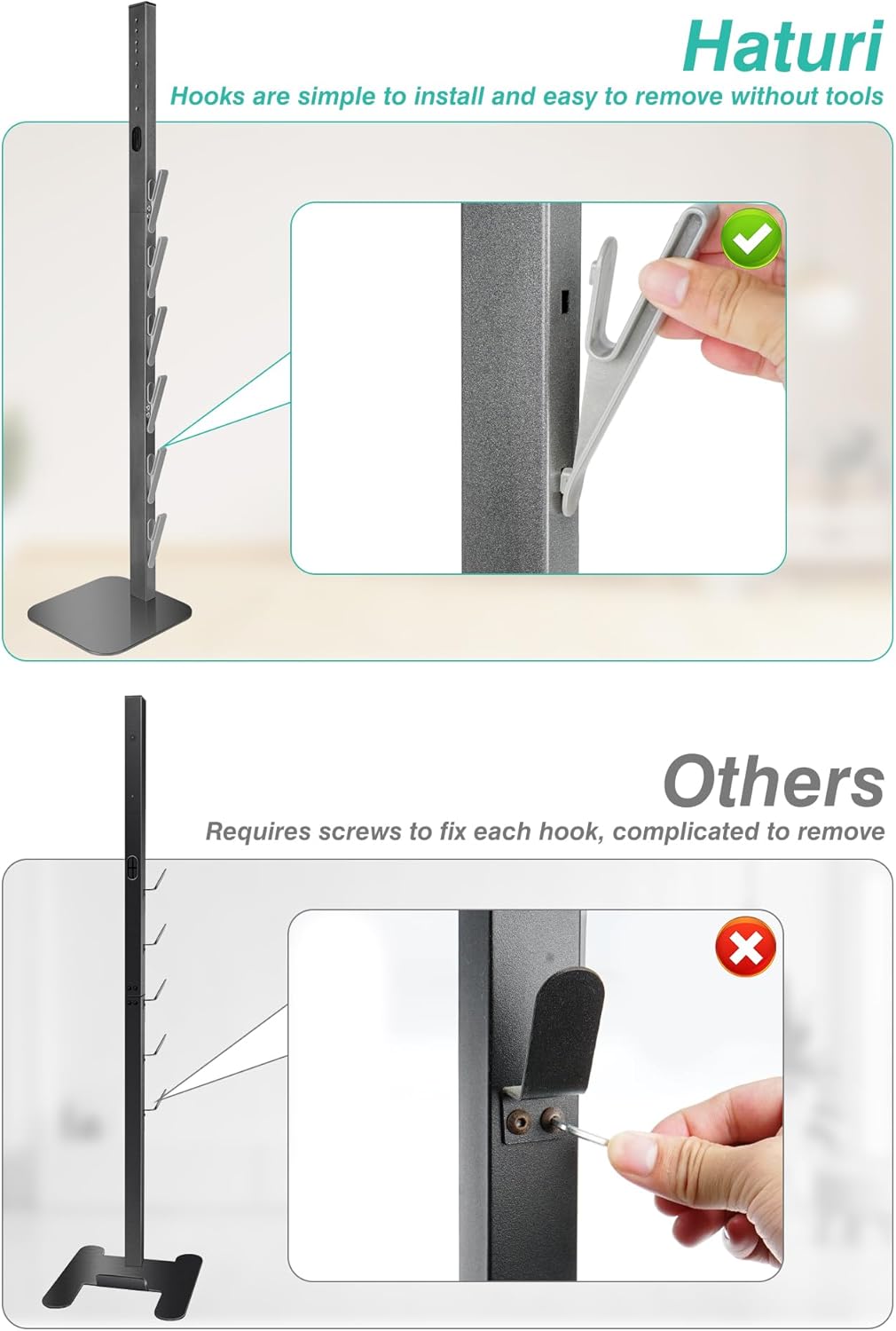 Haturi
Hooks are simple to install and easy to remove without tools

Others
Requires screws to fix each hook, complicated to remove