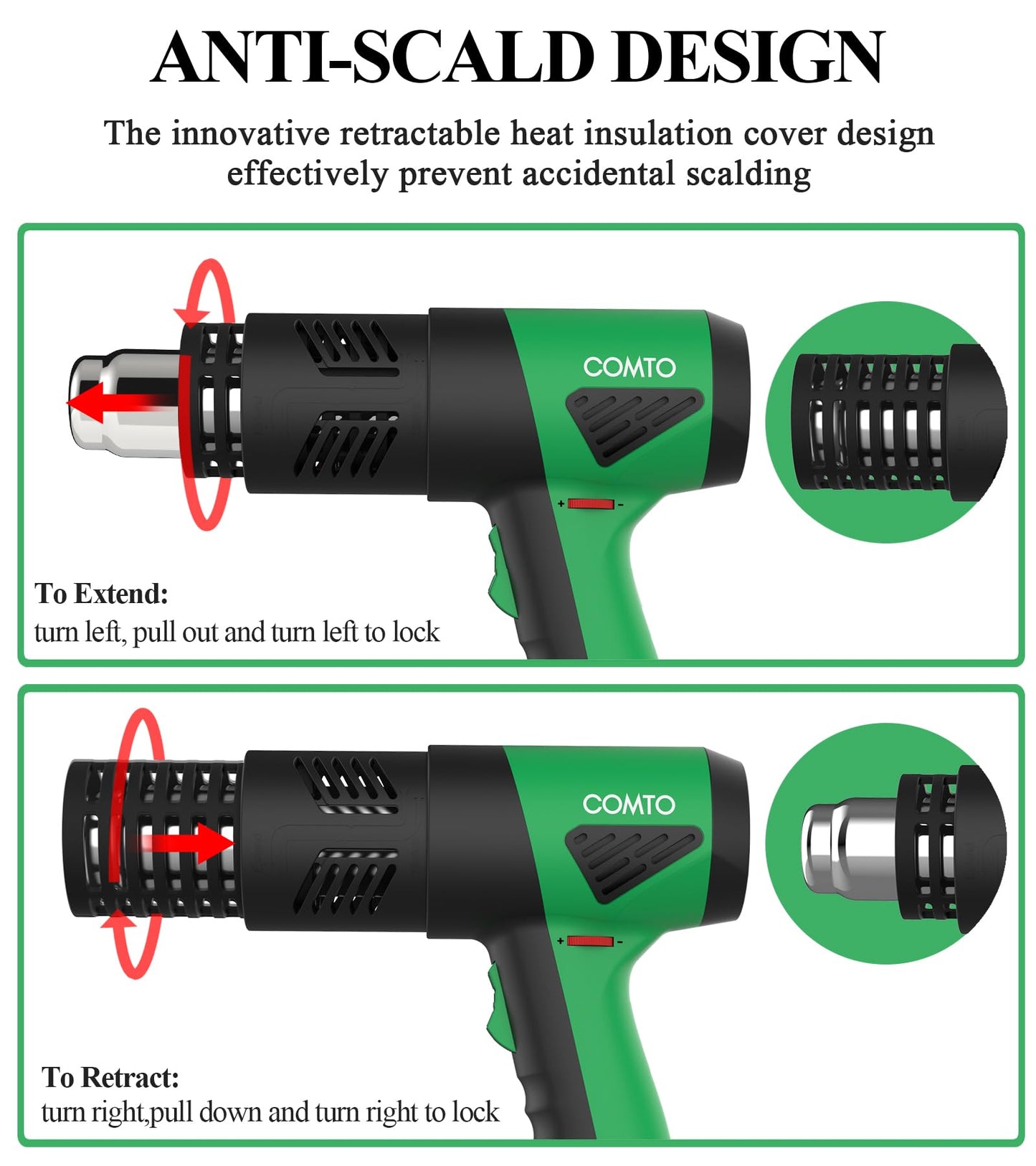 ANTI-SCALD DESIGN

The innovative retractable heat insulation cover design effectively prevent accidental scalding

COMTO

+ -

To Extend:
turn left, pull out and turn left to lock

COMTO

+ -

To Retract:
turn right,pull down and turn right to lock