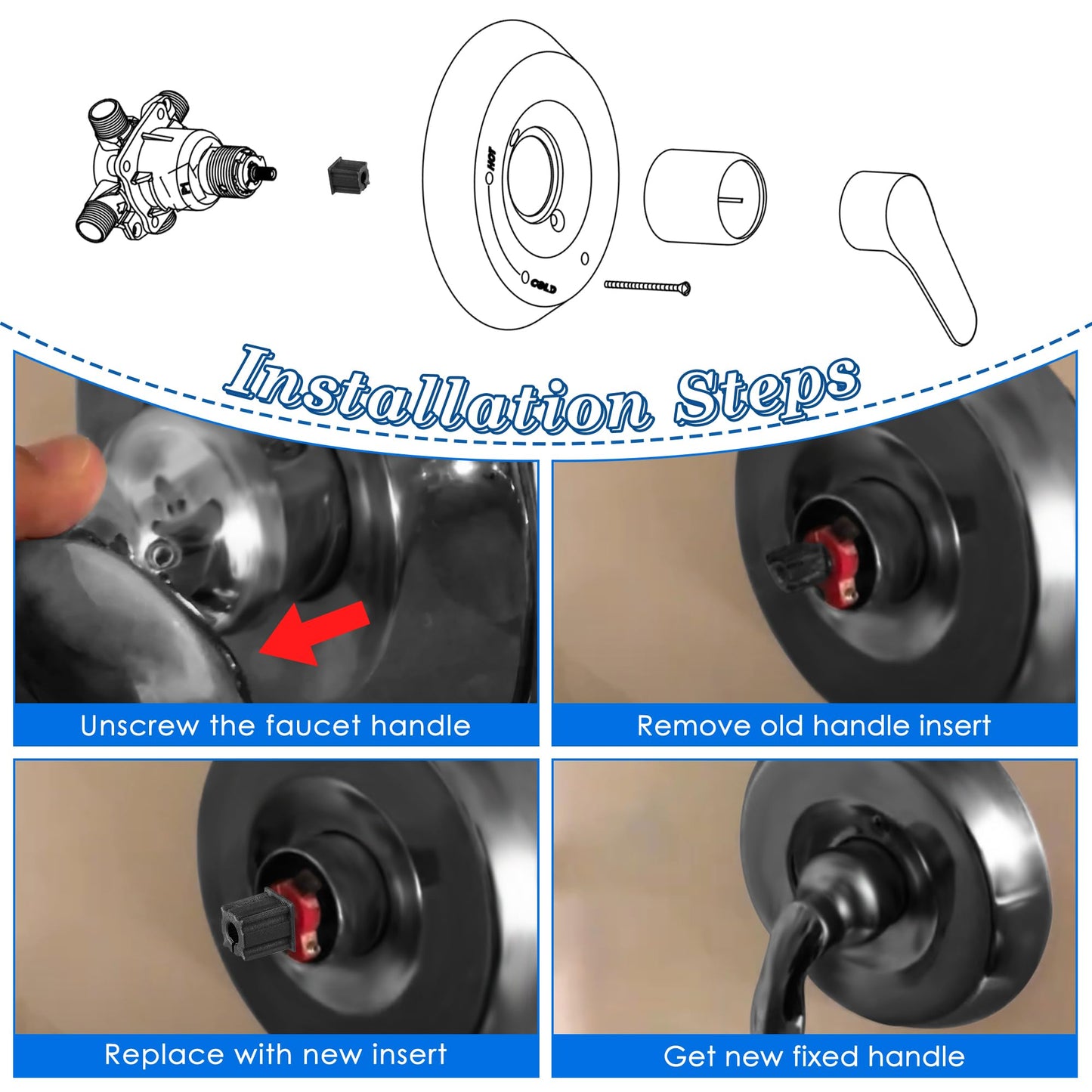 HOT

COLD

Installation Steps

Unscrew the faucet handle

Remove old handle insert

Replace with new insert

Get new fixed handle