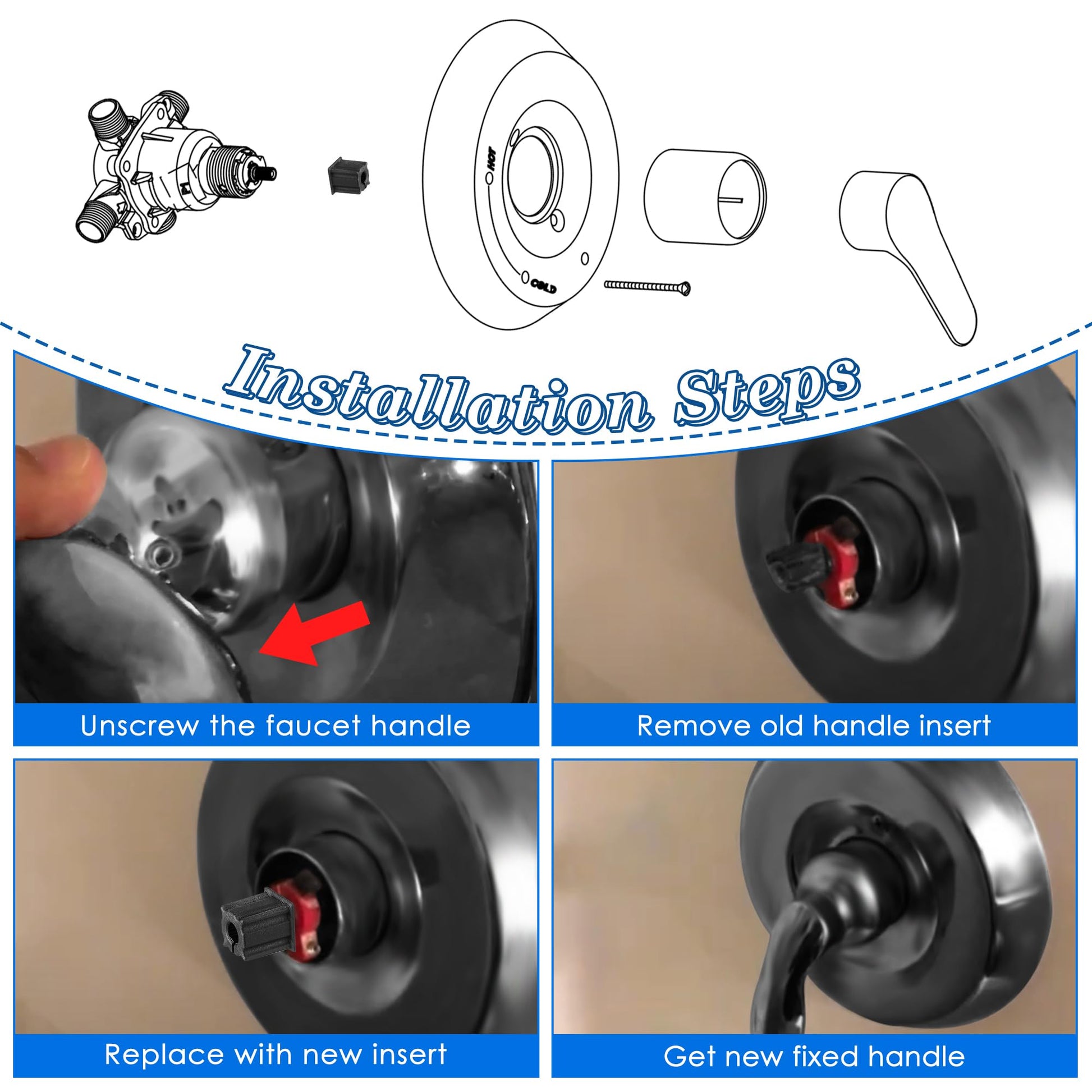 HOT

COLD

Installation Steps

Unscrew the faucet handle

Remove old handle insert

Replace with new insert

Get new fixed handle